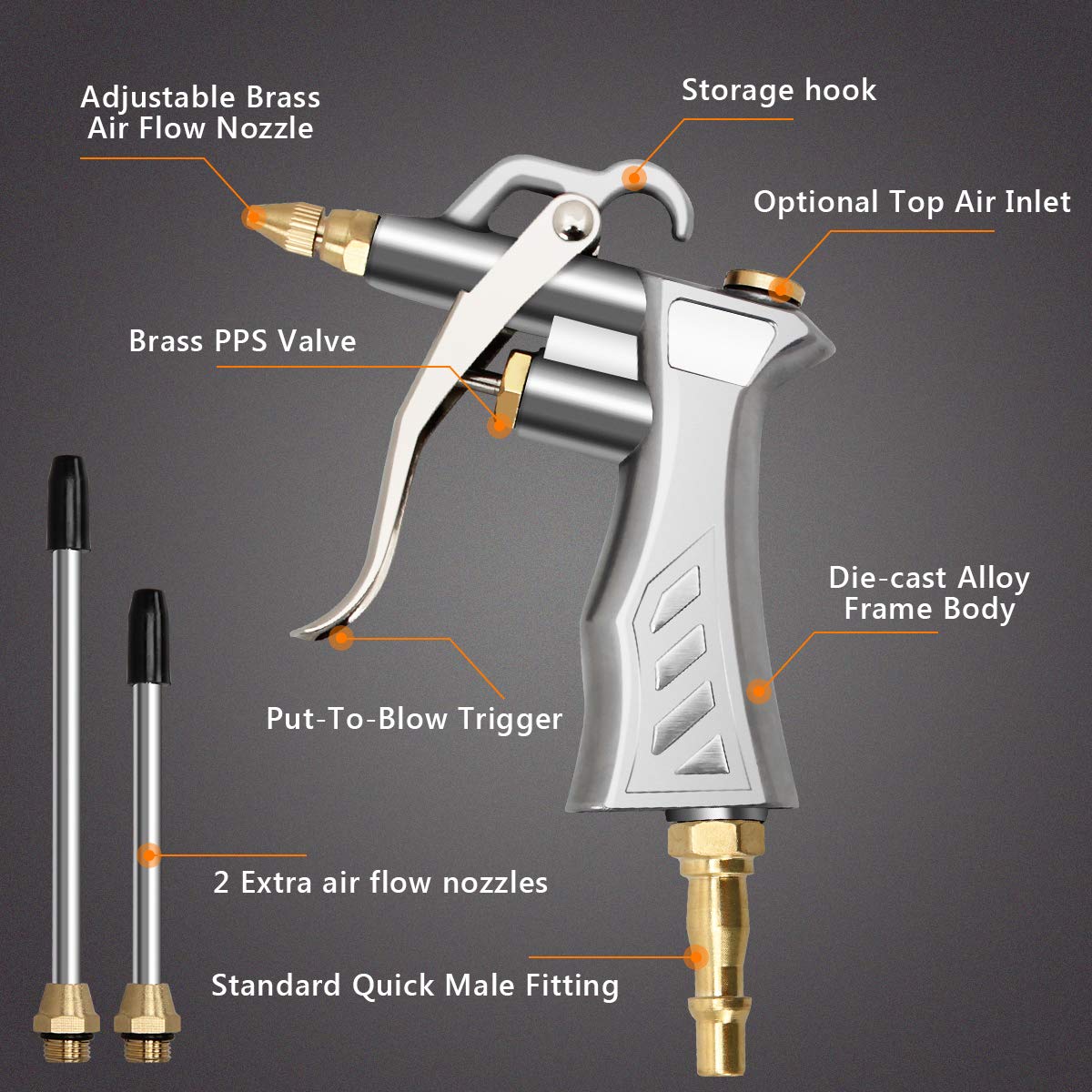 Adjustable Brass
Air Flow Nozzle

Storage hook

Optional Top Air Inlet

Brass PPS Valve

Die-cast Alloy
Frame Body

Put-To-Blow Trigger

2 Extra air flow nozzles

Standard Quick Male Fitting