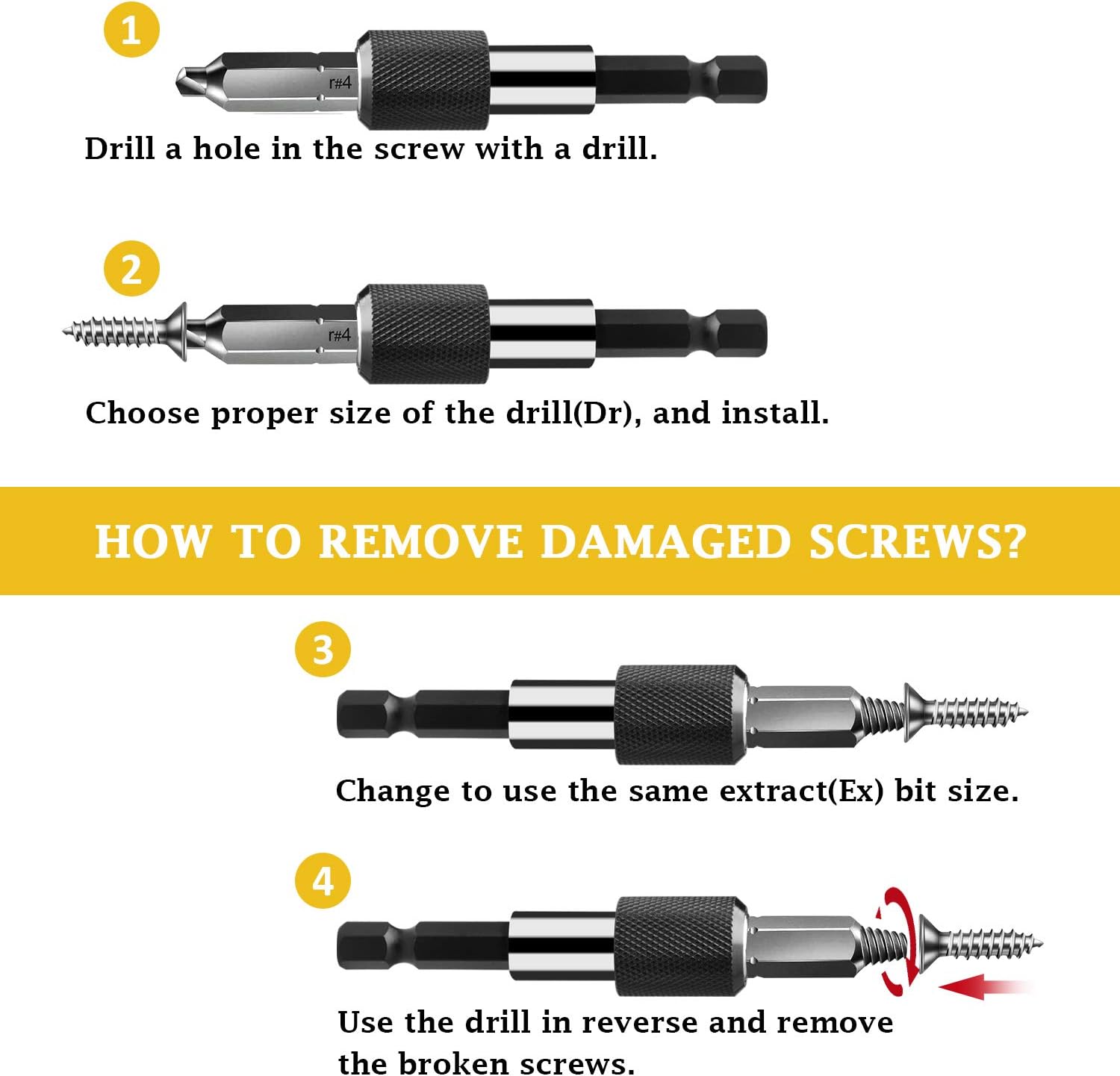 1

r#4

Drill a hole in the screw with a drill.

2

r#4

Choose proper size of the drill(Dr), and install.

HOW TO REMOVE DAMAGED SCREWS?

3

Change to use the same extract(Ex) bit size.

4

Use the drill in reverse and remove the broken screws.