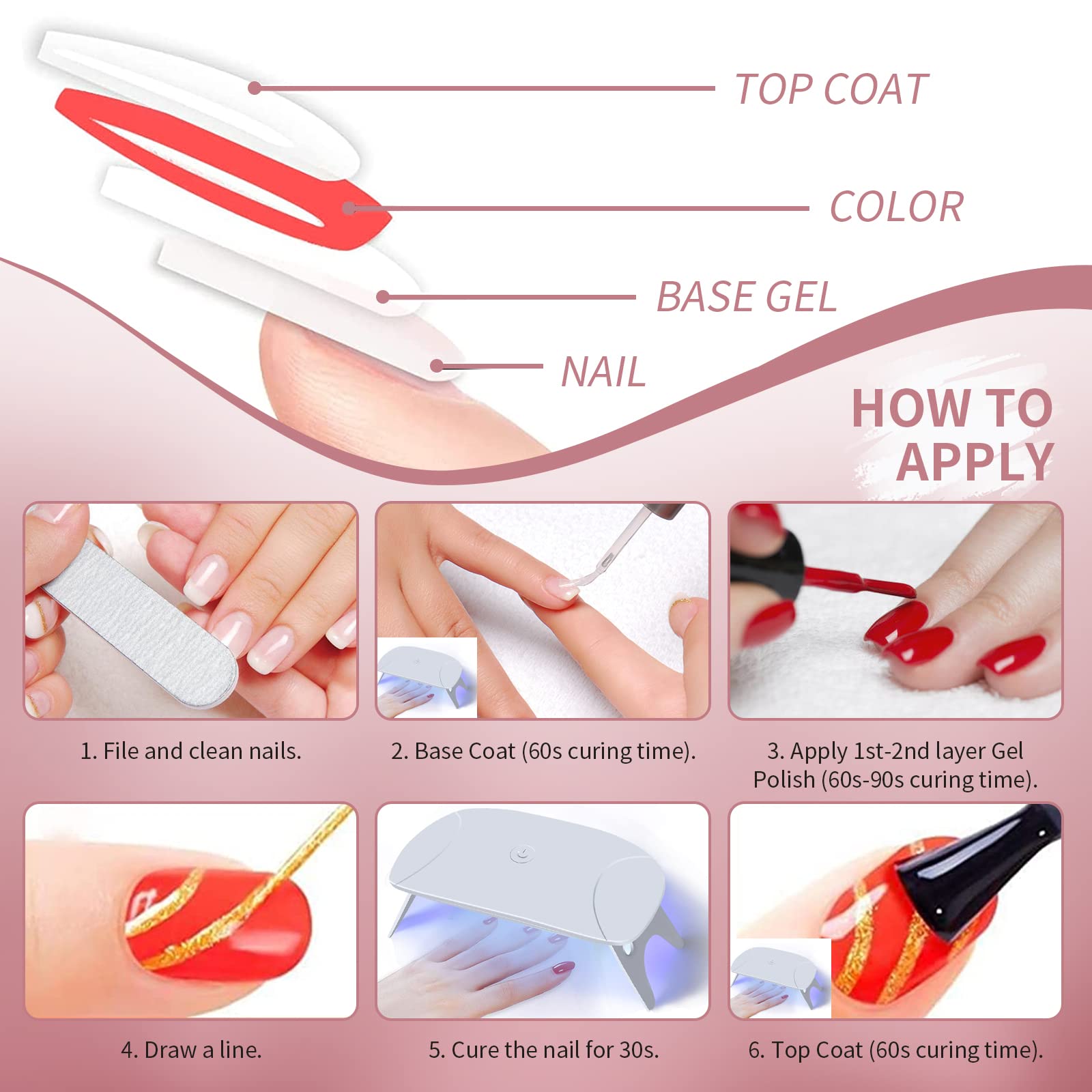 TOP COAT

COLOR

BASE GEL

NAIL

HOW TO APPLY

1. File and clean nails.

2. Base Coat (60s curing time).

3. Apply 1st-2nd layer Gel Polish (60s-90s curing time).

4. Draw a line.

5. Cure the nail for 30s.

6. Top Coat (60s curing time).