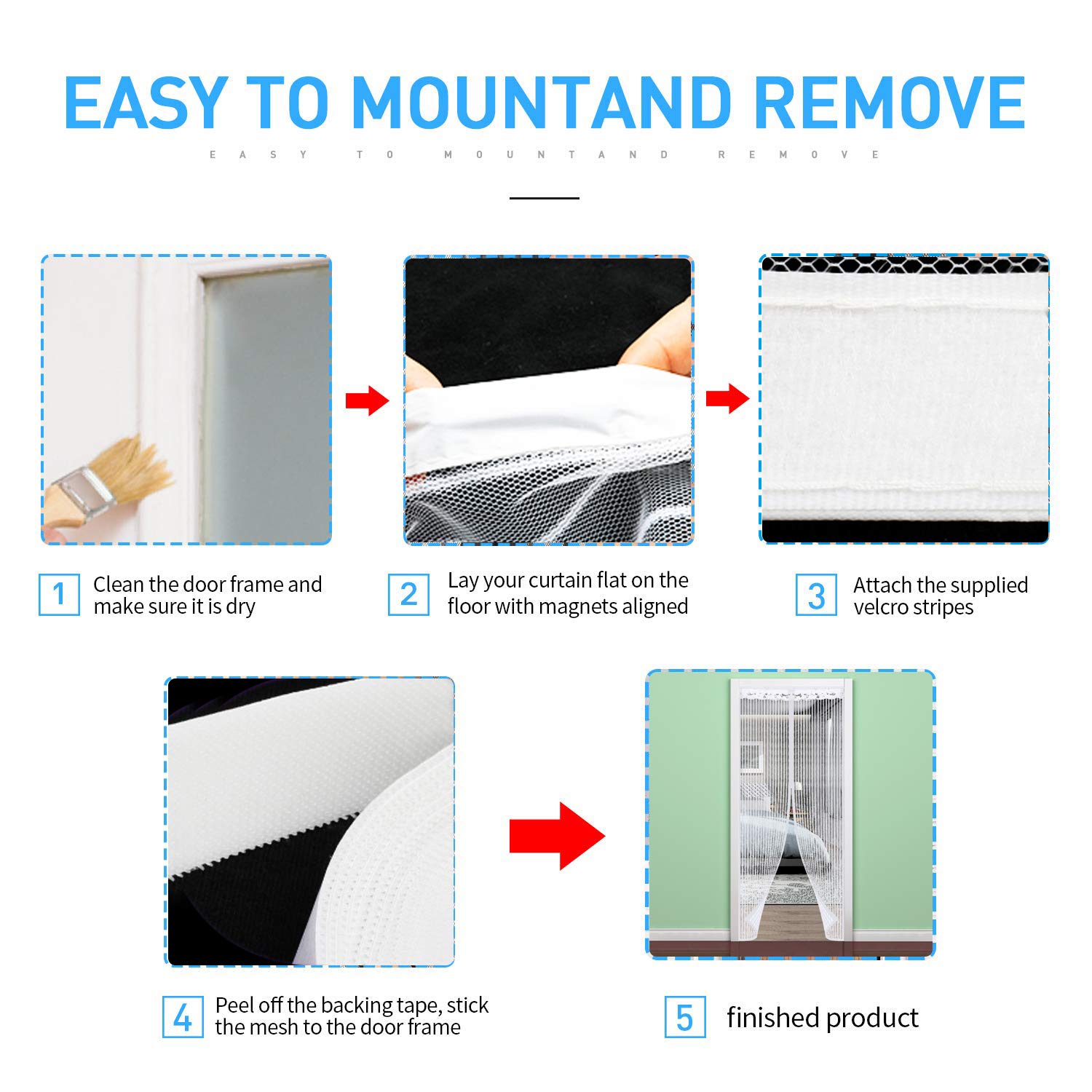 EASY TO MOUNTAND REMOVE

EASY TO MOUNTAND REMOVE

1 Clean the door frame and make sure it is dry

2 Lay your curtain flat on the floor with magnets aligned

3 Attach the supplied velcro stripes

4 Peel off the backing tape, stick the mesh to the door frame

5 finished product