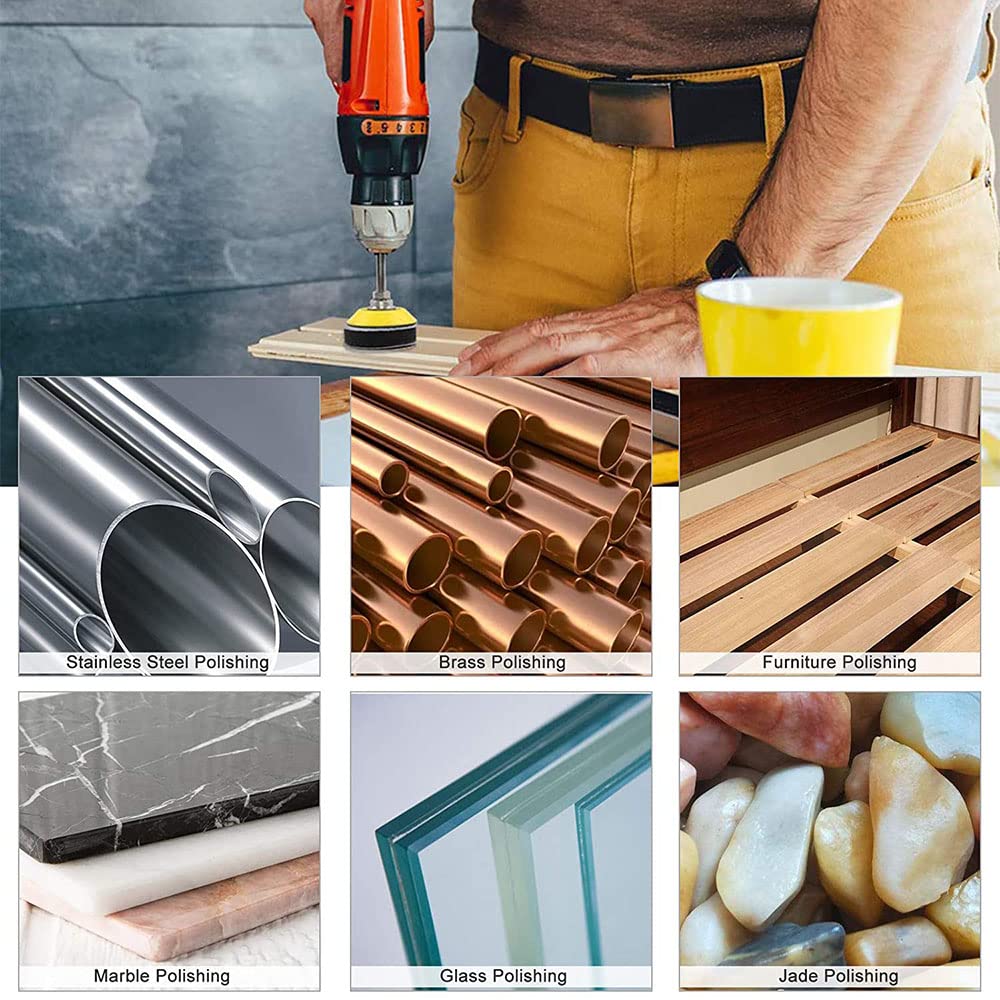 Stainless Steel Polishing

Brass Polishing

Furniture Polishing

Marble Polishing

Glass Polishing

Jade Polishing