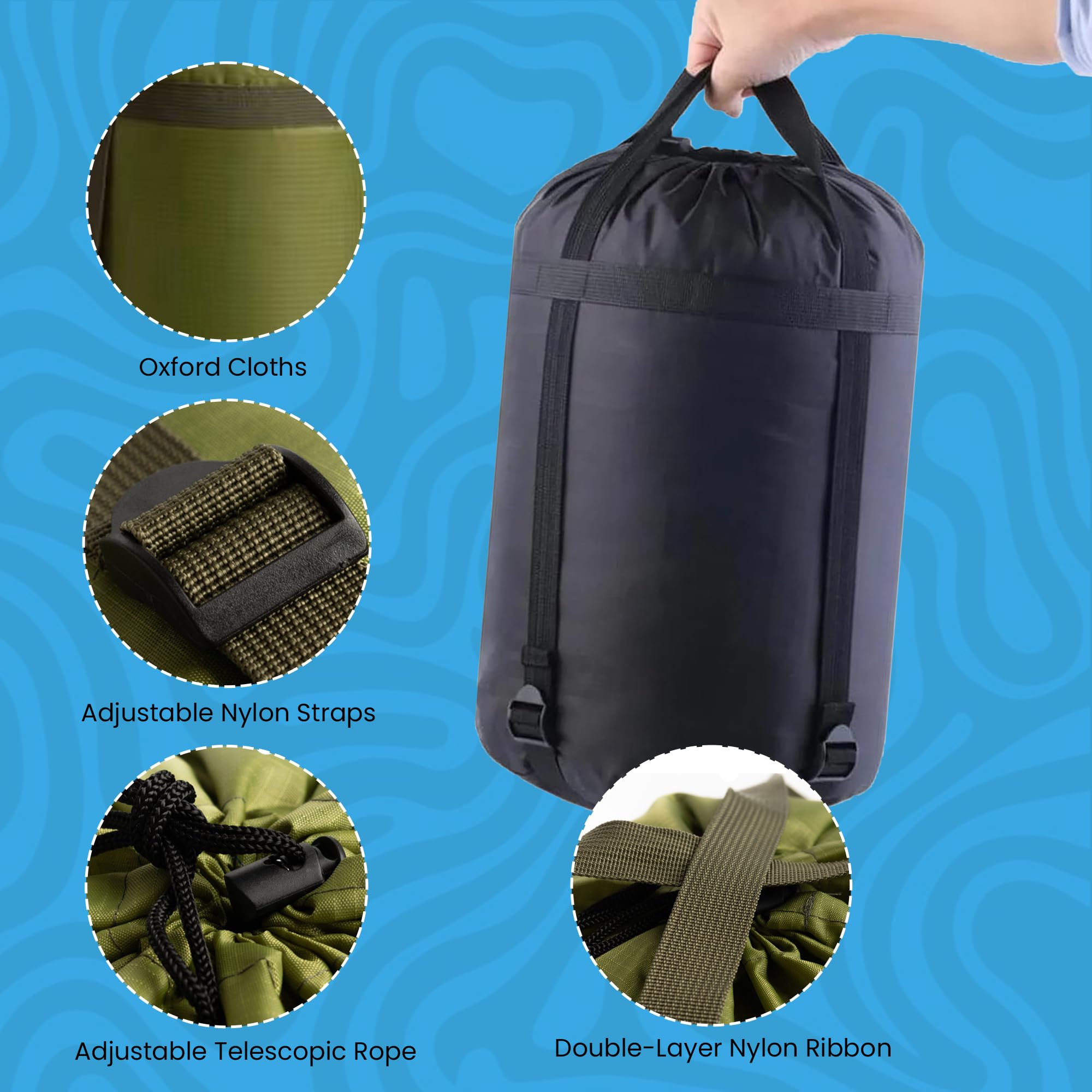 Oxford Cloths

Adjustable Nylon Straps

Adjustable Telescopic Rope

Double-Layer Nylon Ribbon