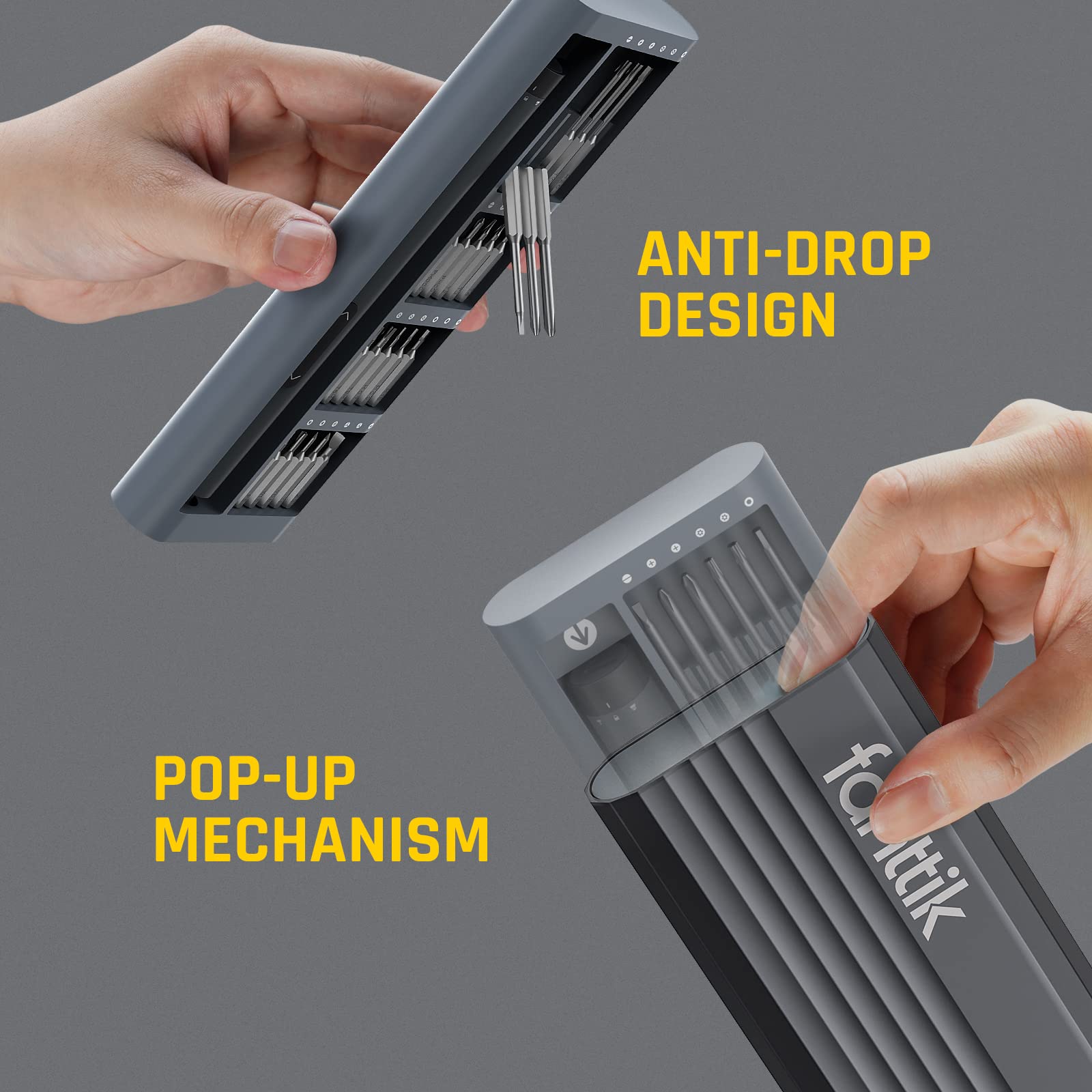 ANTI-DROP DESIGN

POP-UP MECHANISM

fanttik