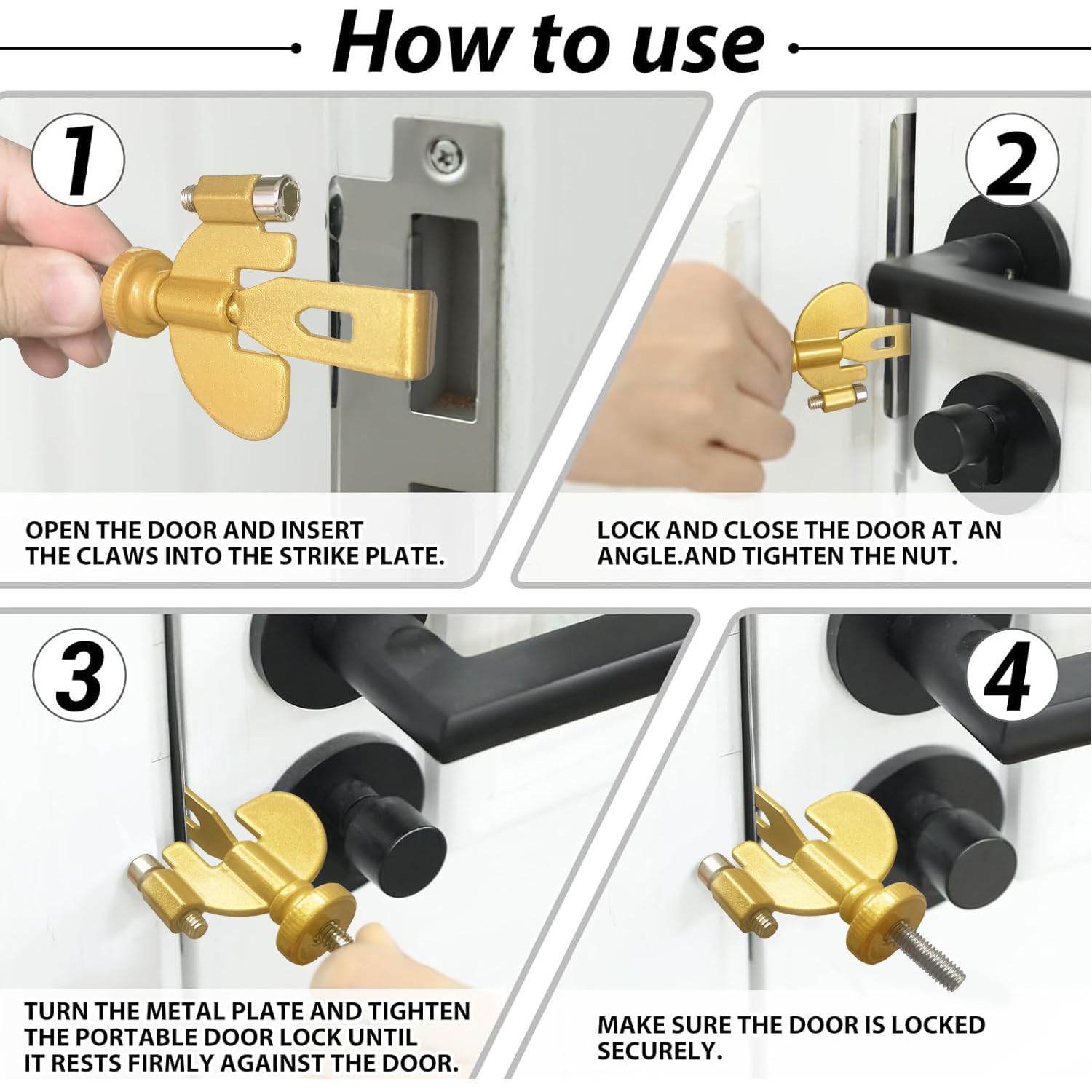 How to use

1

OPEN THE DOOR AND INSERT THE CLAWS INTO THE STRIKE PLATE.

2

LOCK AND CLOSE THE DOOR AT AN ANGLE.AND TIGHTEN THE NUT.

3

TURN THE METAL PLATE AND TIGHTEN THE PORTABLE DOOR LOCK UNTIL IT RESTS FIRMLY AGAINST THE DOOR.

4

MAKE SURE THE DOOR IS LOCKED SECURELY.