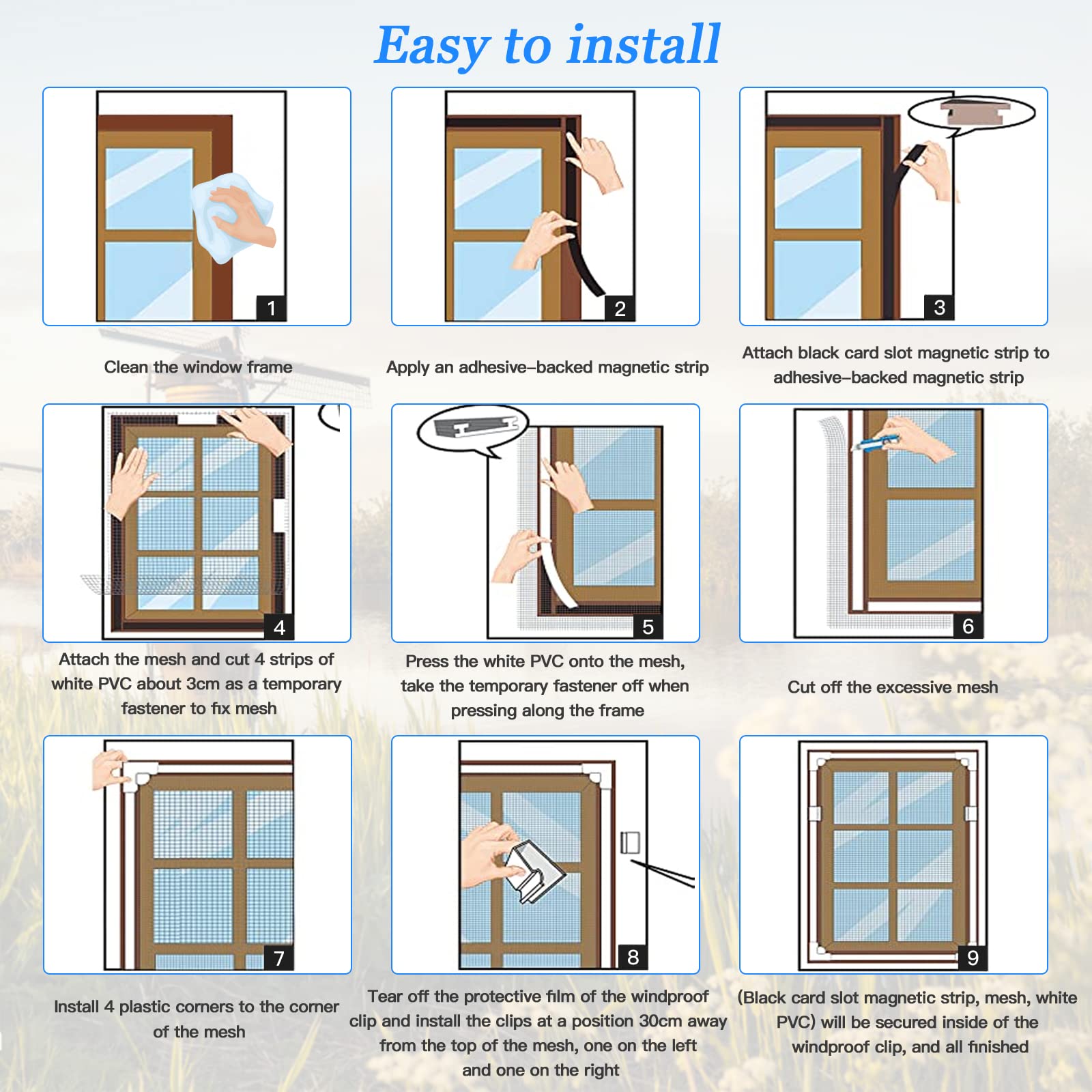 Easy to install

1

Clean the window frame

2

Apply an adhesive–backed magnetic strip

3

Attach black card slot magnetic strip to adhesive–backed magnetic strip

4

Attach the mesh and cut 4 strips of white PVC about 3cm as a temporary fastener to fix mesh

5

Press the white PVC onto the mesh, take the temporary fastener off when pressing along the frame

6

Cut off the excessive mesh

7

Install 4 plastic corners to the corner of the mesh

8

Tear off the protective film of the windproof clip and install the clips at a position 30cm away from the top of the mesh, one on the left and one on the right

9

(Black card slot magnetic strip, mesh, white PVC) will be secured inside of the windproof clip, and all finished