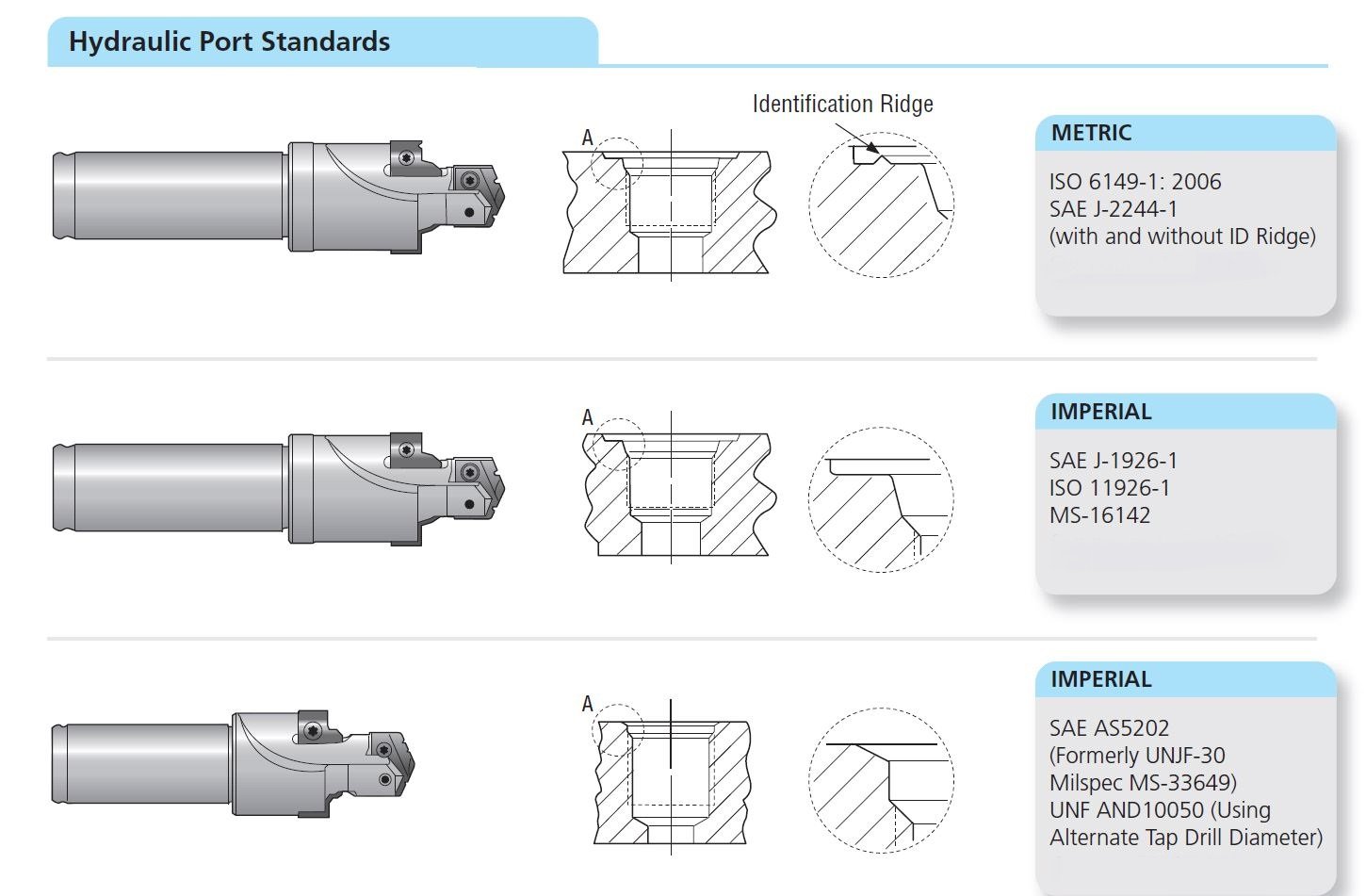 Hydraulic Port Standards

Identification Ridge

A

METRIC

ISO 6149-1: 2006
SAE J-2244-1
(with and without ID Ridge)

A

IMPERIAL

SAE J-1926-1
ISO 11926-1
MS-16142

A

IMPERIAL

SAE AS5202
(Formerly UNJF-30
Milspec MS-33649)
UNF AND10050 (Using
Alternate Tap Drill Diameter)