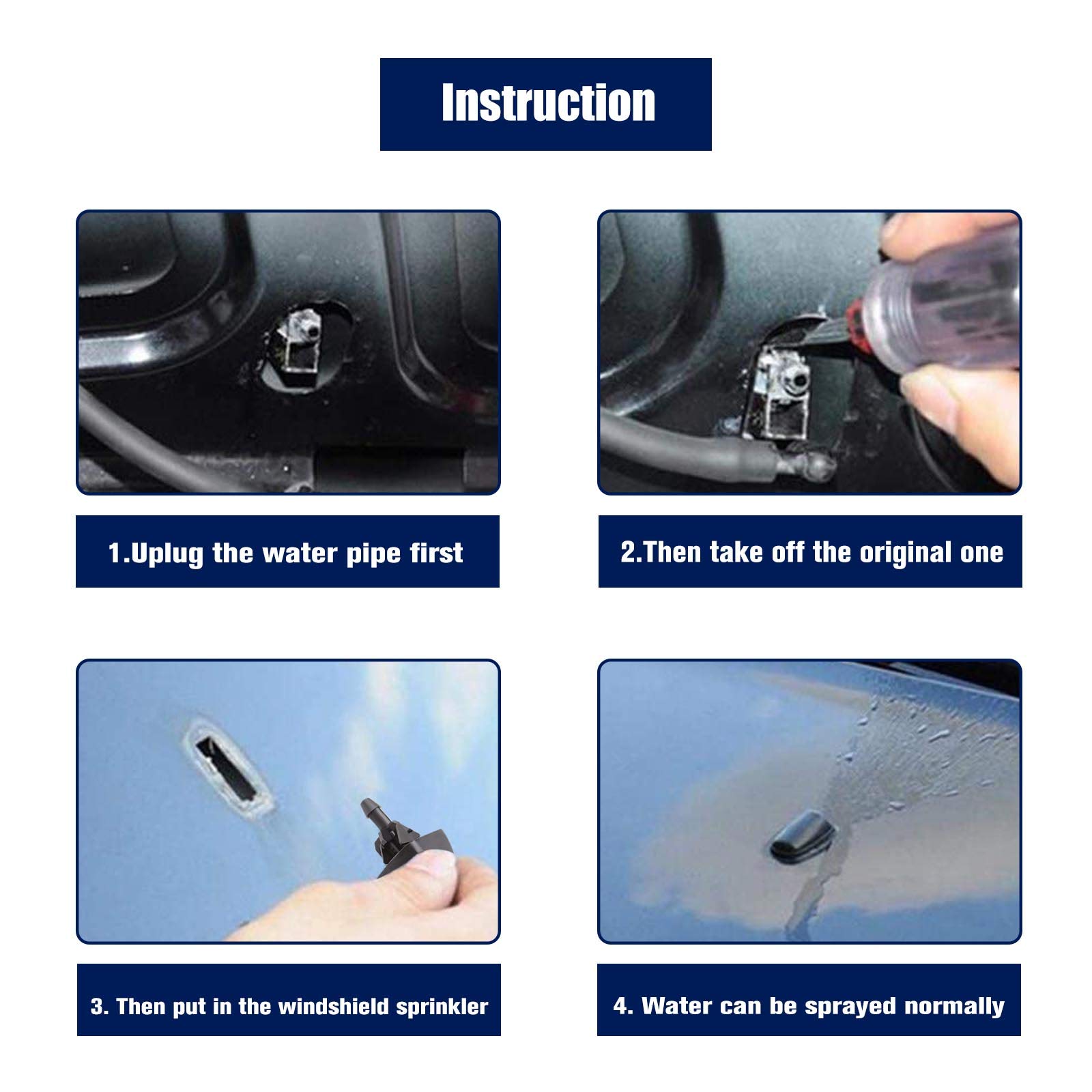 Instruction

1.Uplug the water pipe first

2.Then take off the original one

3. Then put in the windshield sprinkler

4. Water can be sprayed normally