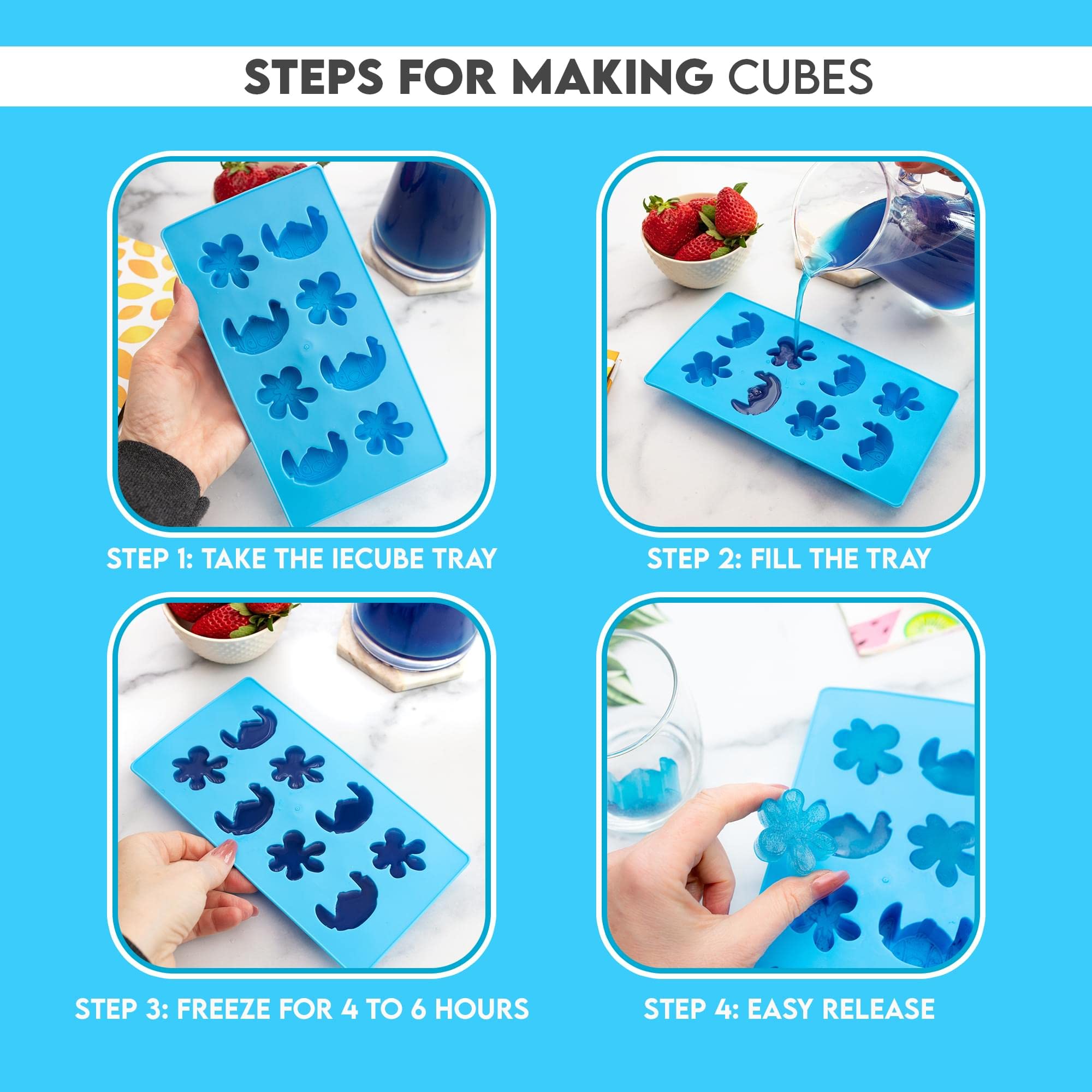 STEPS FOR MAKING CUBES

STEP 1: TAKE THE IECUBE TRAY

STEP 2: FILL THE TRAY

STEP 3: FREEZE FOR 4 TO 6 HOURS

STEP 4: EASY RELEASE