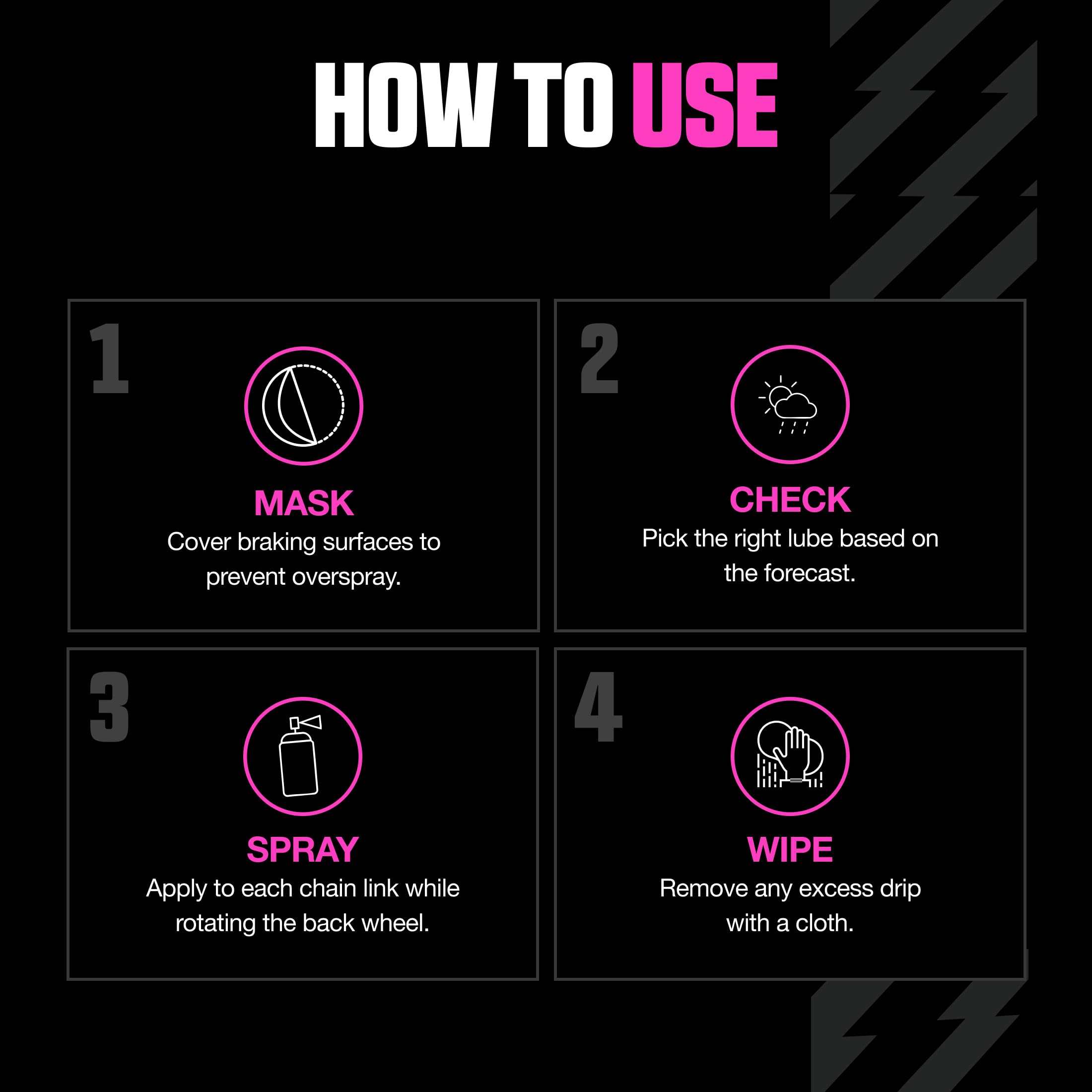 HOW TO USE

1

MASK
Cover braking surfaces to prevent overspray.

2

CHECK
Pick the right lube based on the forecast.

3

SPRAY
Apply to each chain link while rotating the back wheel.

4

WIPE
Remove any excess drip with a cloth.