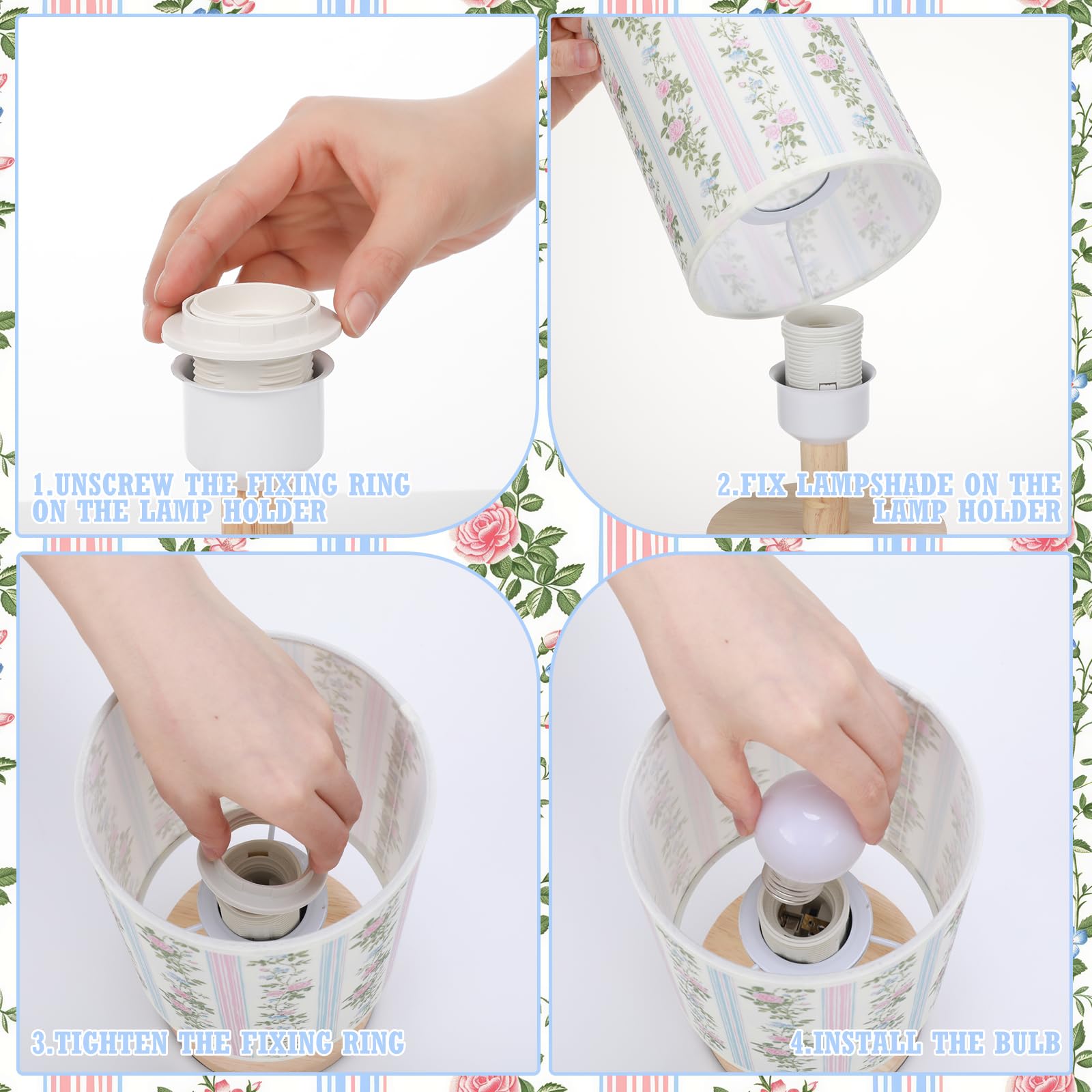 1.UNSCREW THE FIXING RING ON THE LAMP HOLDER

2.FIX LAMPSHADE ON THE LAMP HOLDER

3.TIGHTEN THE FIXING RING

4.INSTALL THE BULB