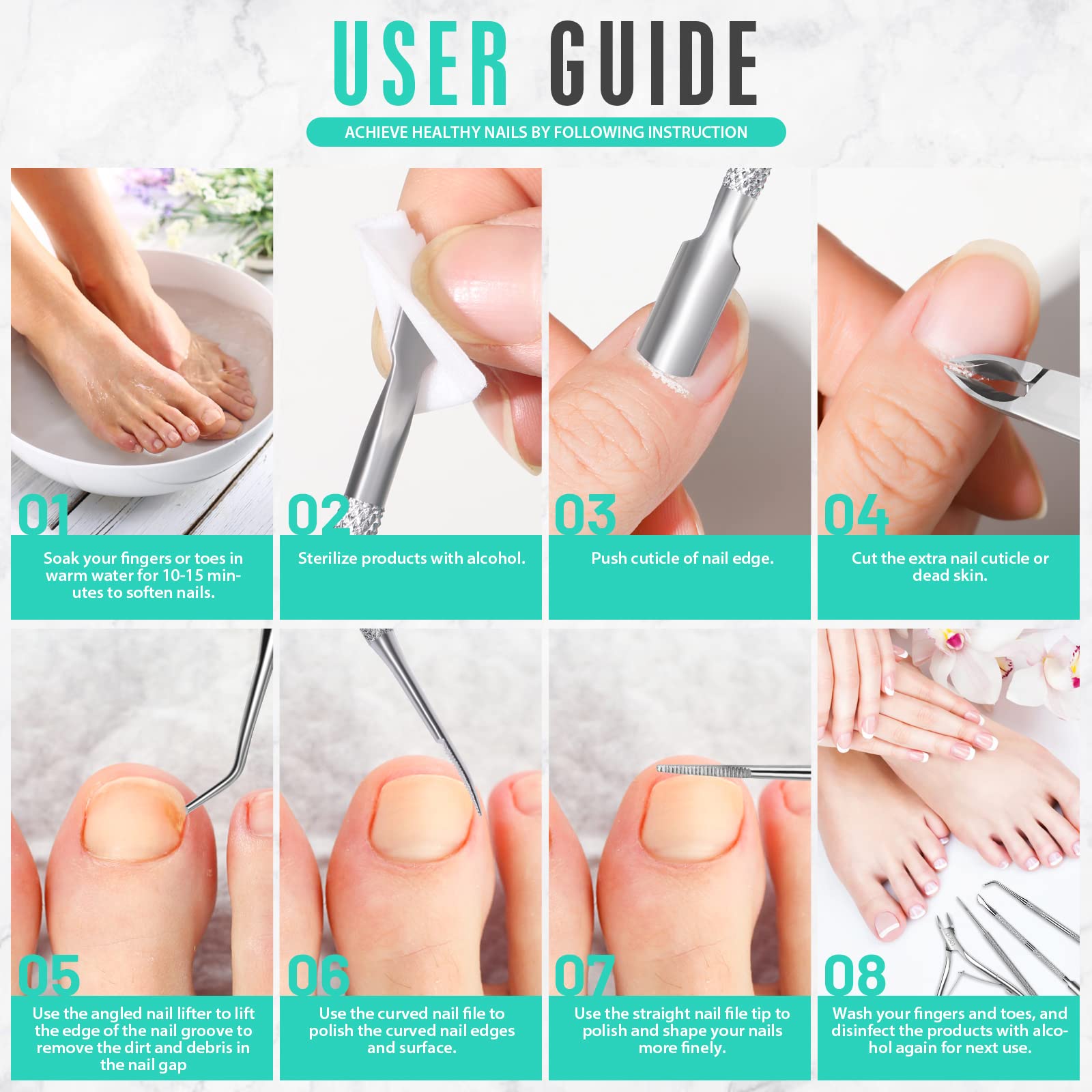 USER GUIDE

ACHIEVE HEALTHY NAILS BY FOLLOWING INSTRUCTION

01
Soak your fingers or toes in warm water for 10-15 minutes to soften nails.

02
Sterilize products with alcohol.

03
Push cuticle of nail edge.

04
Cut the extra nail cuticle or dead skin.

05
Use the angled nail lifter to lift the edge of the nail groove to remove the dirt and debris in the nail gap

06
Use the curved nail file to polish the curved nail edges and surface.

07
Use the straight nail file tip to polish and shape your nails more finely.

08
Wash your fingers and toes, and disinfect the products with alcohol again for next use.