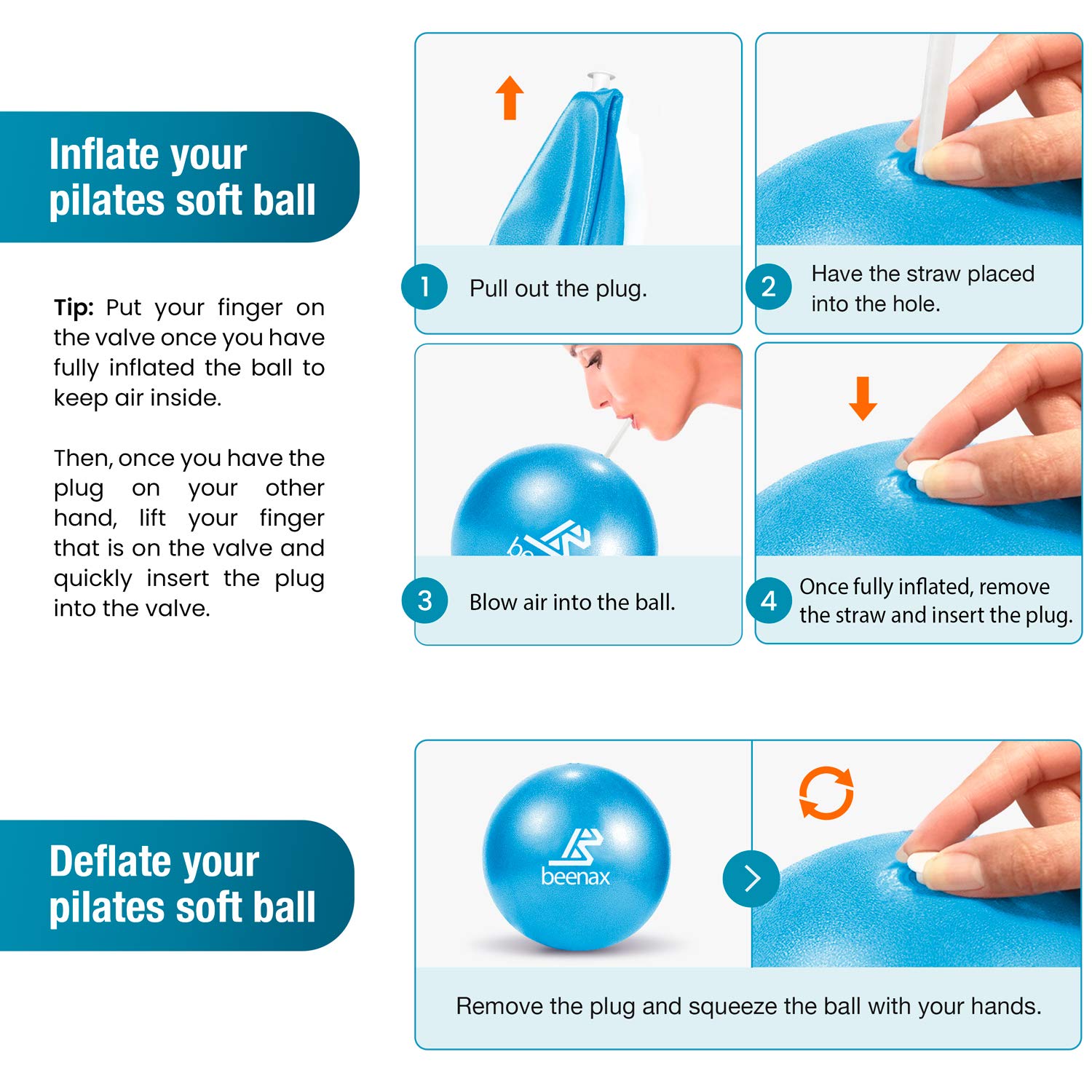 Inflate your pilates soft ball

Tip: Put your finger on the valve once you have fully inflated the ball to keep air inside.

Then, once you have the plug on your other hand, lift your finger that is on the valve and quickly insert the plug into the valve.

1 Pull out the plug.

2 Have the straw placed into the hole.

3 Blow air into the ball.

4 Once fully inflated, remove the straw and insert the plug.

Deflate your pilates soft ball

beenax

Remove the plug and squeeze the ball with your hands.