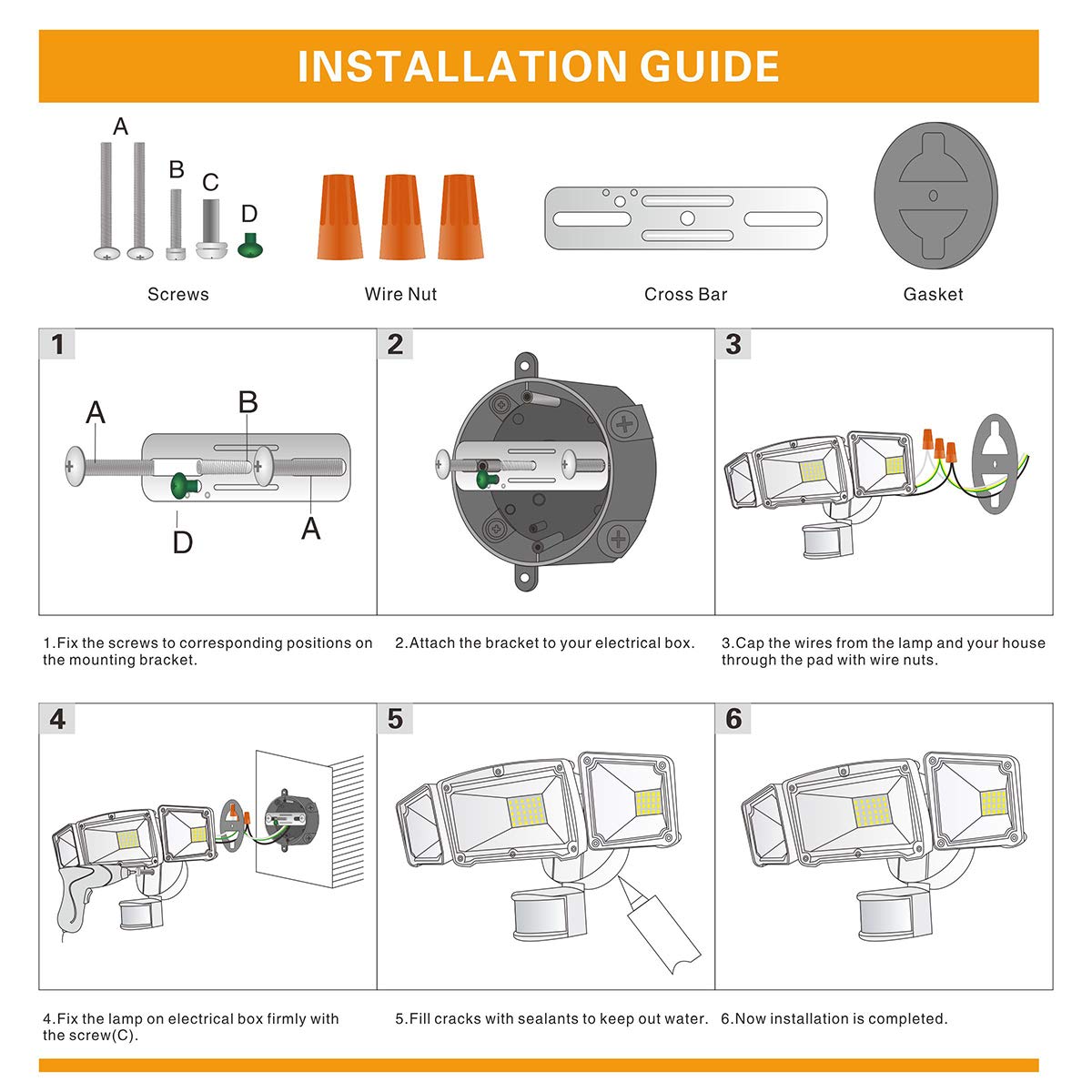 INSTALLATION GUIDE

A B C D

Screws

Wire Nut

Cross Bar

Gasket

1

A B D A

2

3

1.Fix the screws to corresponding positions on the mounting bracket.

2.Attach the bracket to your electrical box.

3.Cap the wires from the lamp and your house through the pad with wire nuts.

4

5

6

4.Fix the lamp on electrical box firmly with the screw(C).

5.Fill cracks with sealants to keep out water.

6.Now installation is completed.