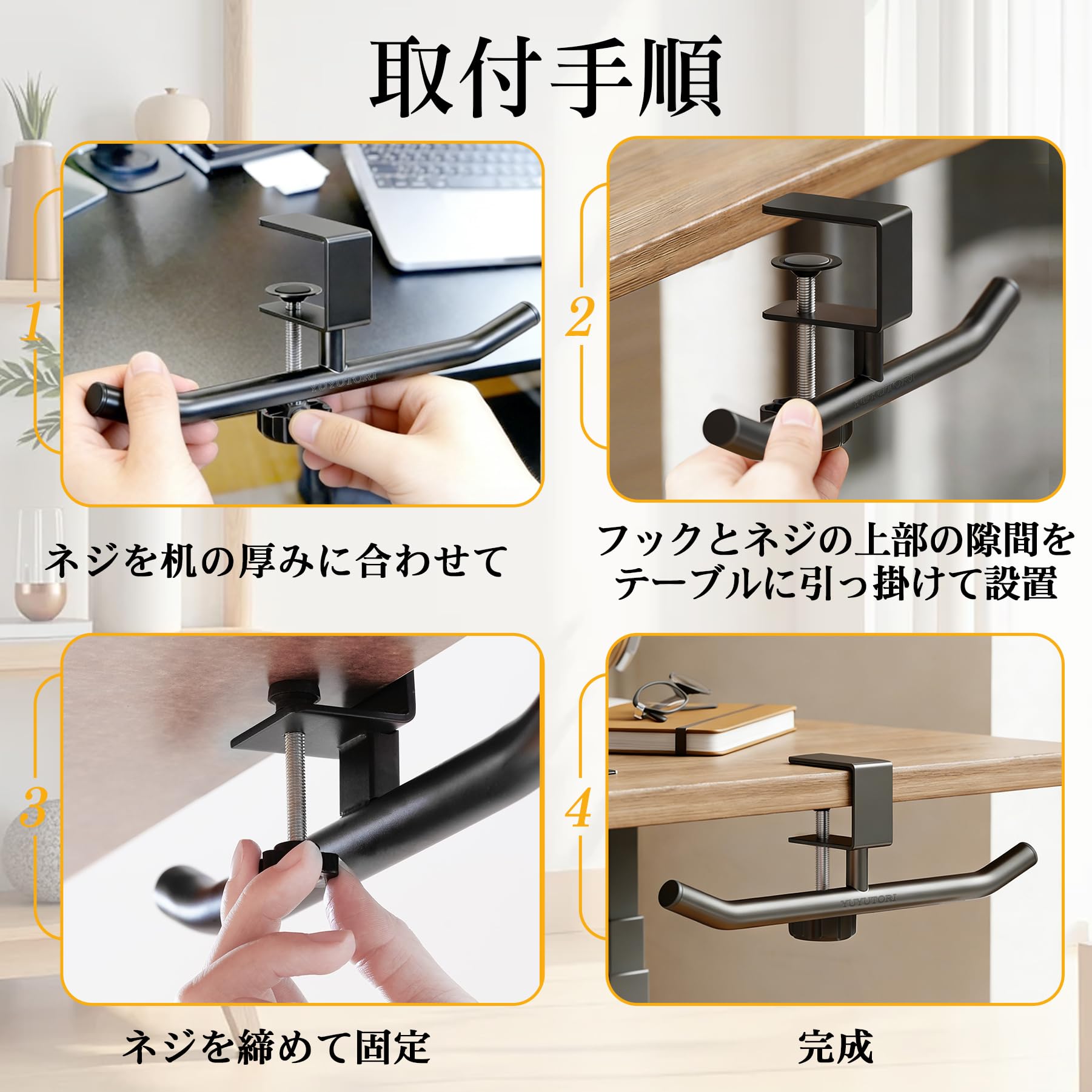 取付手順

1

YUYUTORI

ネジを机の厚みに合わせて

2

YUYUTORI

フックとネジの上部の隙間をテーブルに引っ掛けて設置

3

ネジを締めて固定

4

YUYUTORI

完成