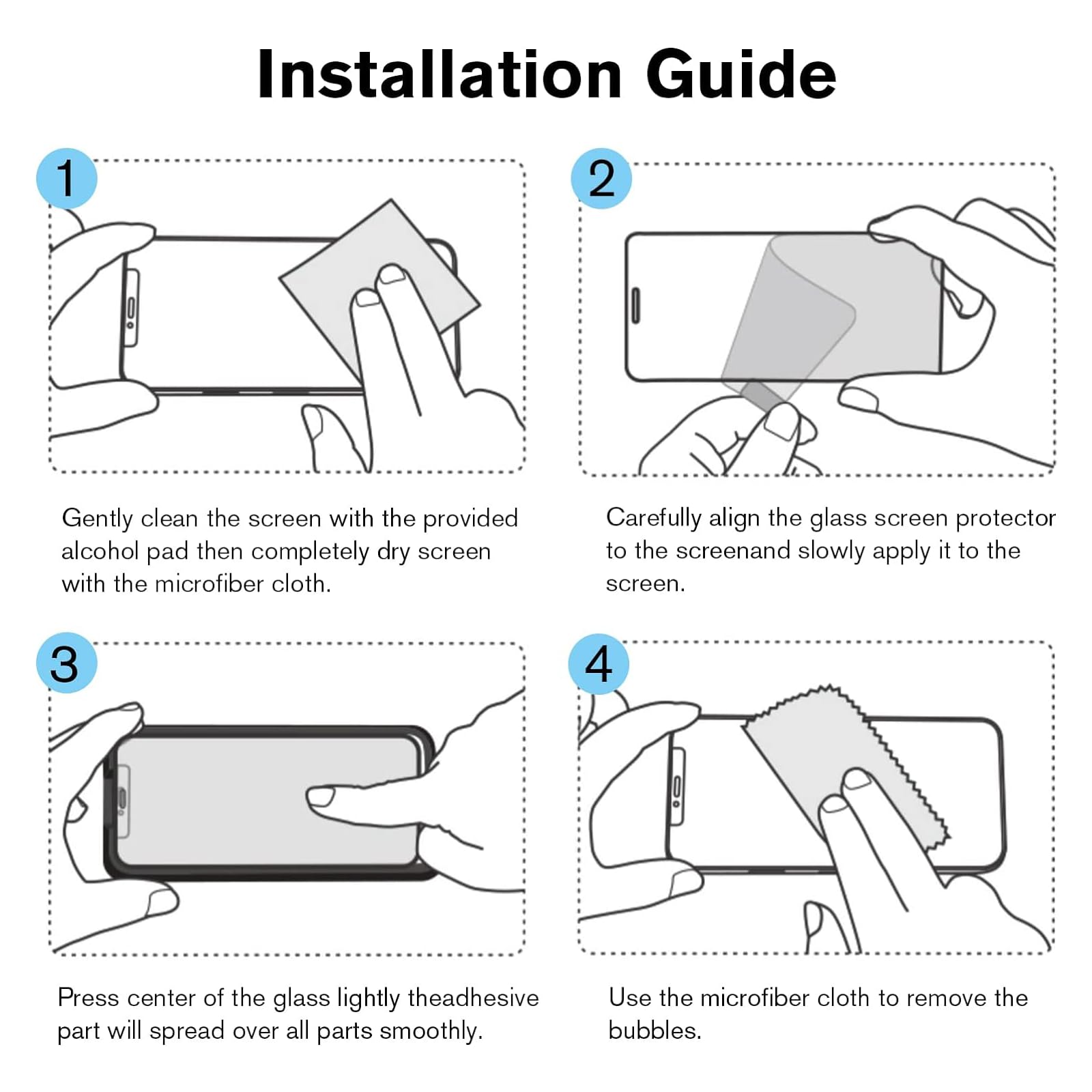 Installation Guide

1

Gently clean the screen with the provided alcohol pad then completely dry screen with the microfiber cloth.

2

Carefully align the glass screen protector to the screenand slowly apply it to the screen.

3

Press center of the glass lightly theadhesive part will spread over all parts smoothly.

4

Use the microfiber cloth to remove the bubbles.