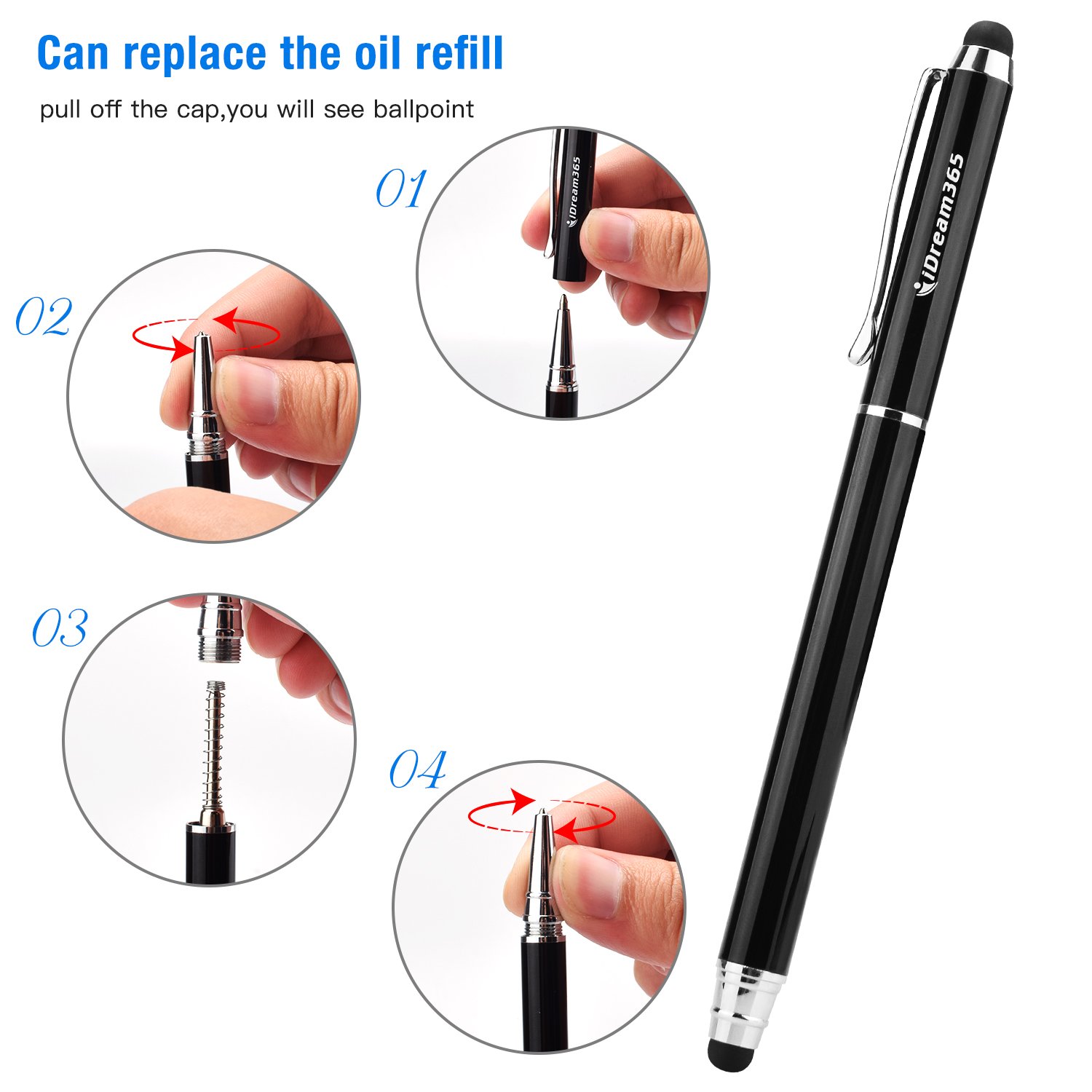 Can replace the oil refill

pull off the cap,you will see ballpoint

01

iDream365

02

03

04

iDream365