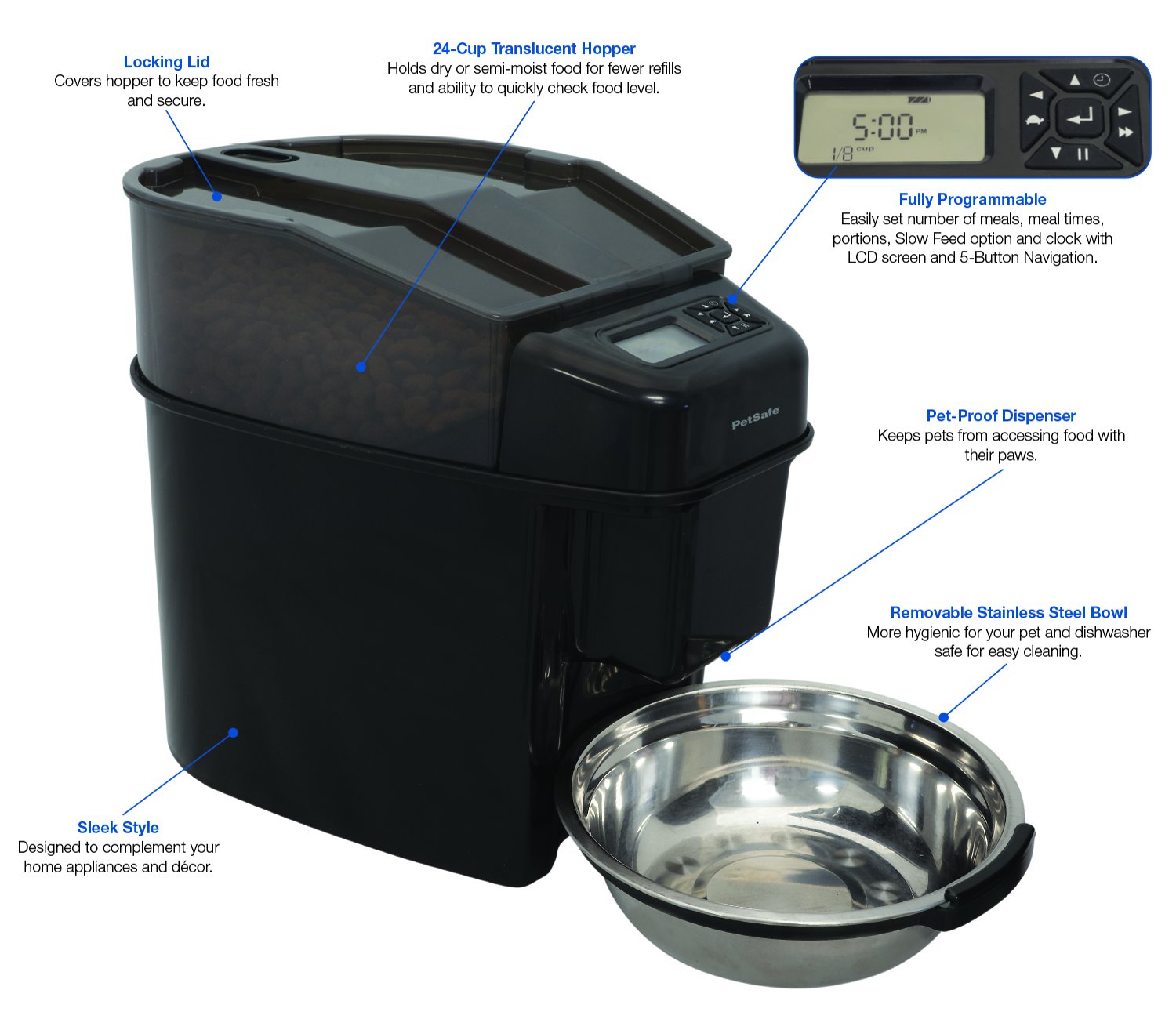 Locking Lid
Covers hopper to keep food fresh and secure.

24-Cup Translucent Hopper
Holds dry or semi-moist food for fewer refills and ability to quickly check food level.

5:00 PM
1/8 cup

Fully Programmable
Easily set number of meals, meal times, portions, Slow Feed option and clock with LCD screen and 5-Button Navigation.

PetSafe

Pet-Proof Dispenser
Keeps pets from accessing food with their paws.

Removable Stainless Steel Bowl
More hygienic for your pet and dishwasher safe for easy cleaning.

Sleek Style
Designed to complement your home appliances and décor.