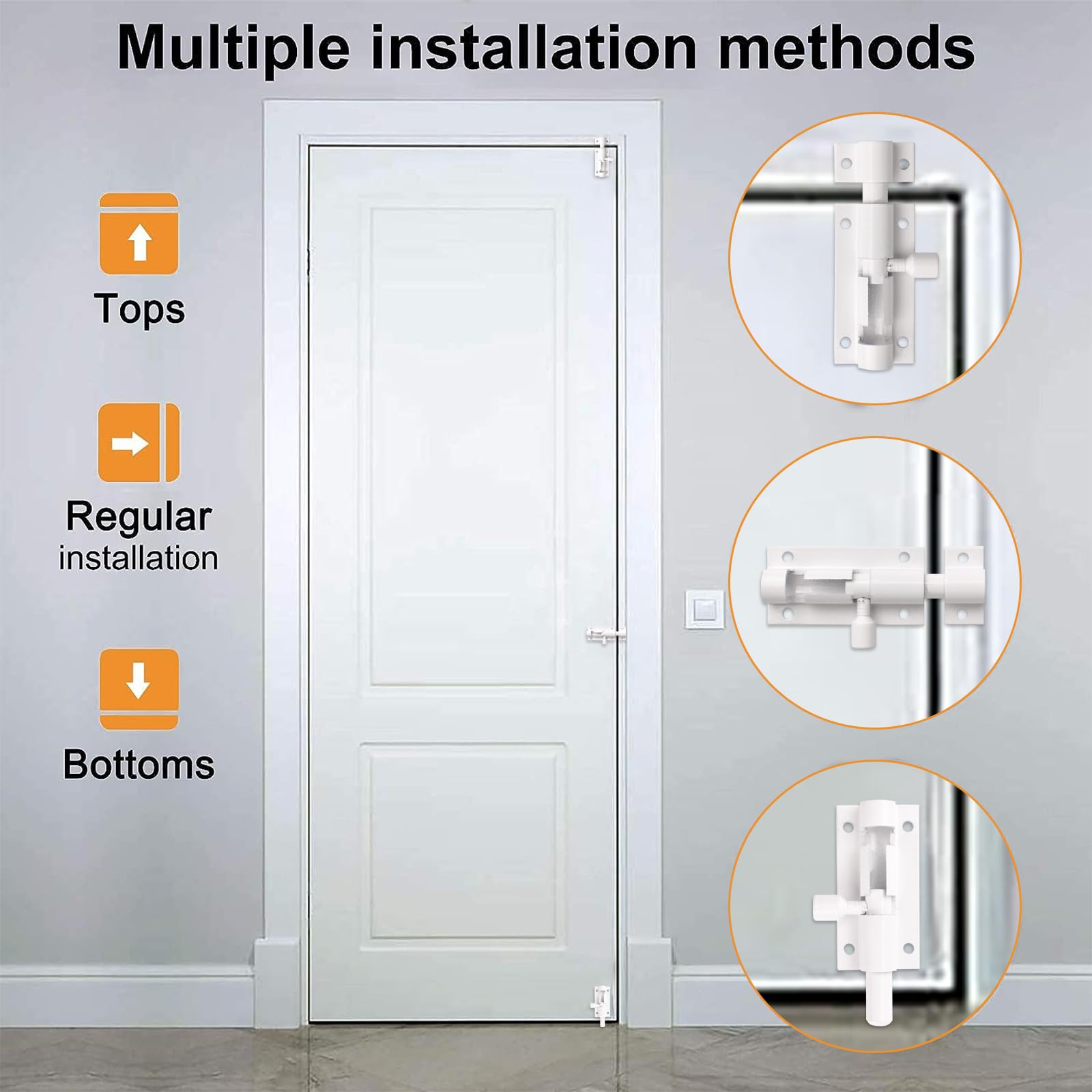 Multiple installation methods

Tops

Regular installation

Bottoms