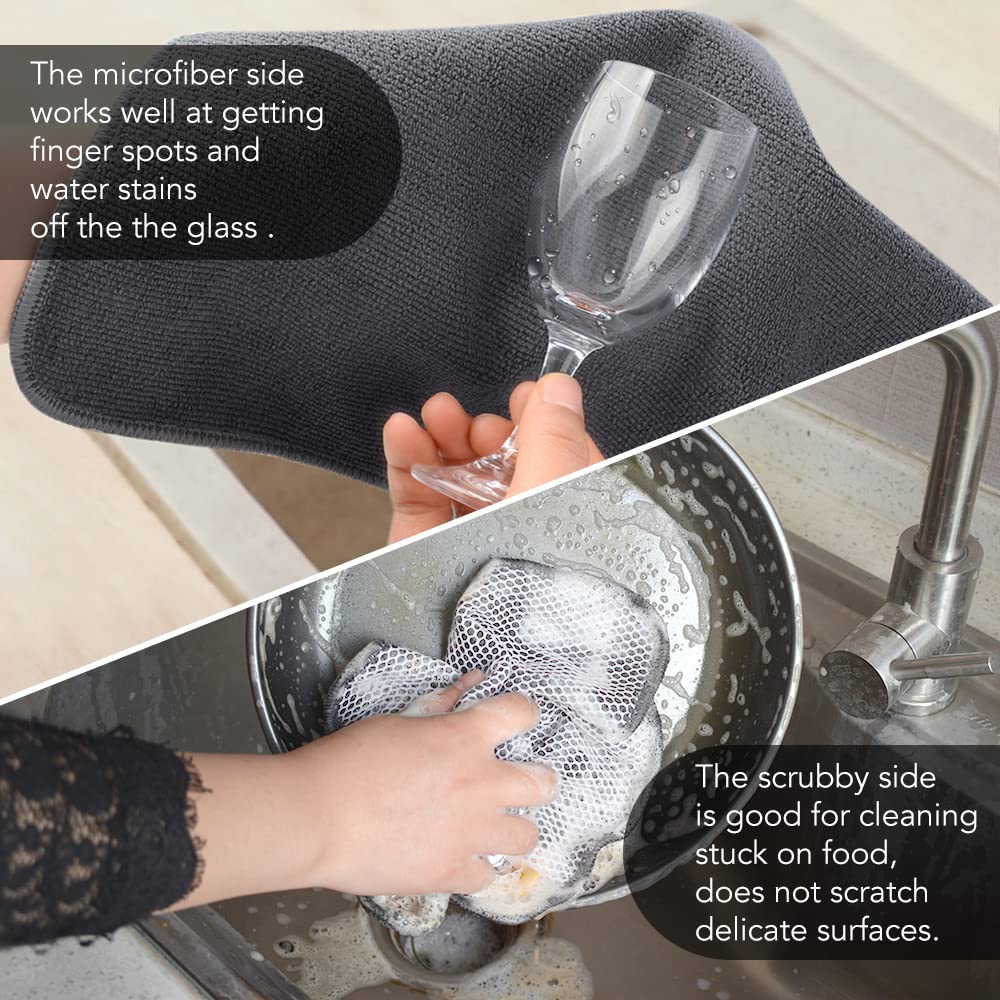 The microfiber side works well at getting finger spots and water stains off the the glass .

The scrubby side is good for cleaning stuck on food, does not scratch delicate surfaces.