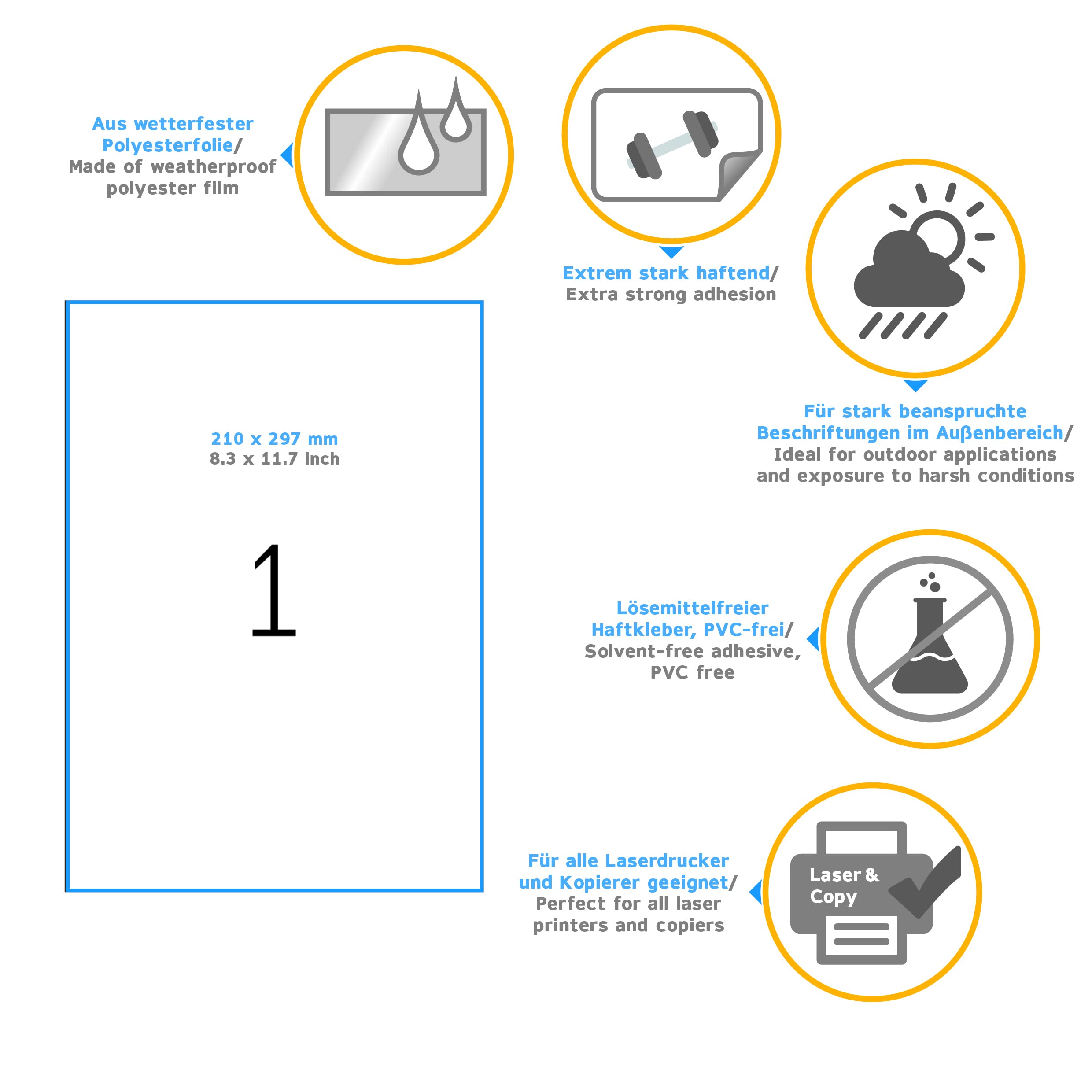 Aus wetterfester Polyesterfolie/ Made of weatherproof polyester film

Extrem stark haftend/ Extra strong adhesion

Für stark beanspruchte Beschriftungen im Außenbereich/ Ideal for outdoor applications and exposure to harsh conditions

210 x 297 mm
8.3 x 11.7 inch

1

Lösemittelfreier Haftkleber, PVC-frei/ Solvent-free adhesive, PVC free

Für alle Laserdrucker und Kopierer geeignet/ Perfect for all laser printers and copiers

Laser & Copy