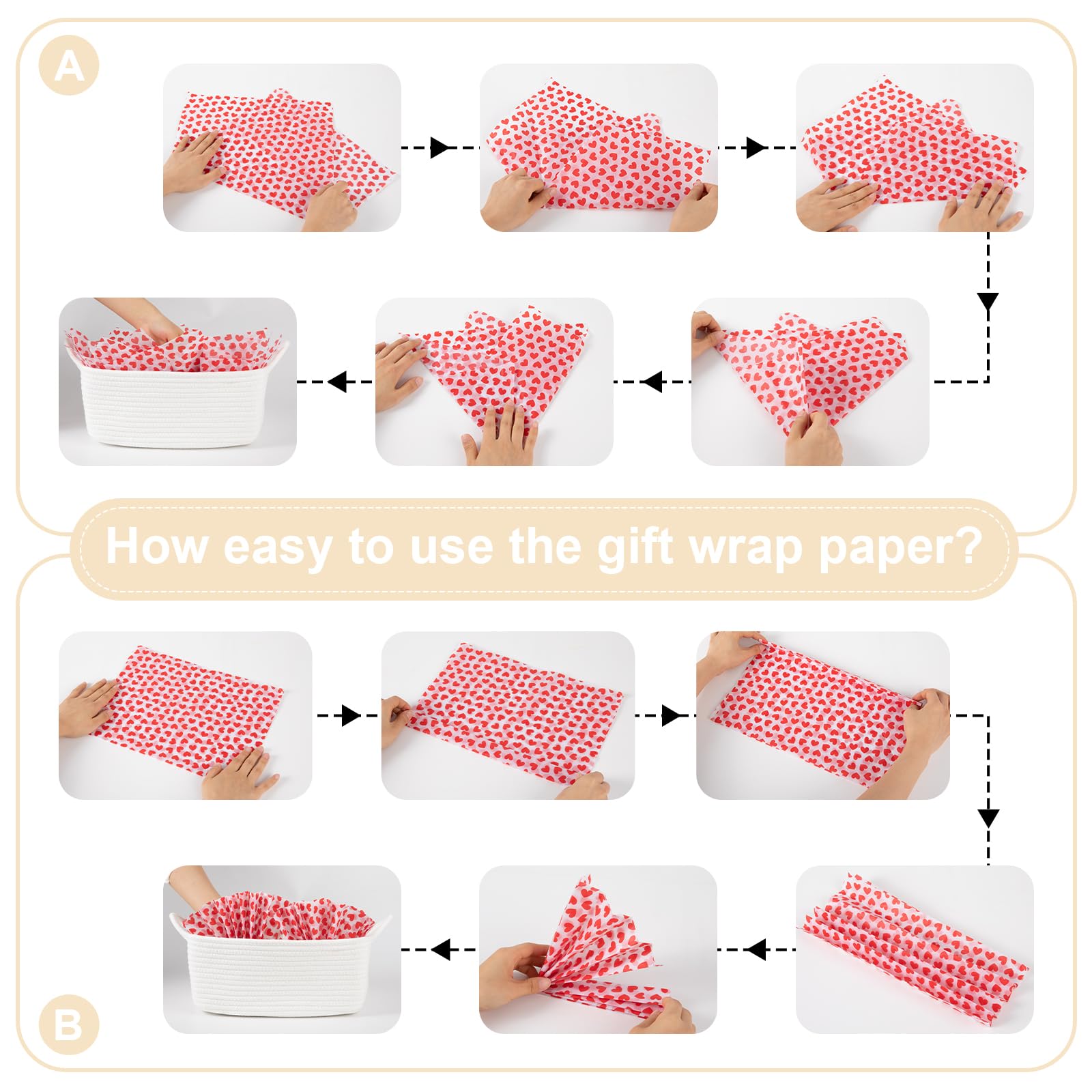 A

How easy to use the gift wrap paper?

B