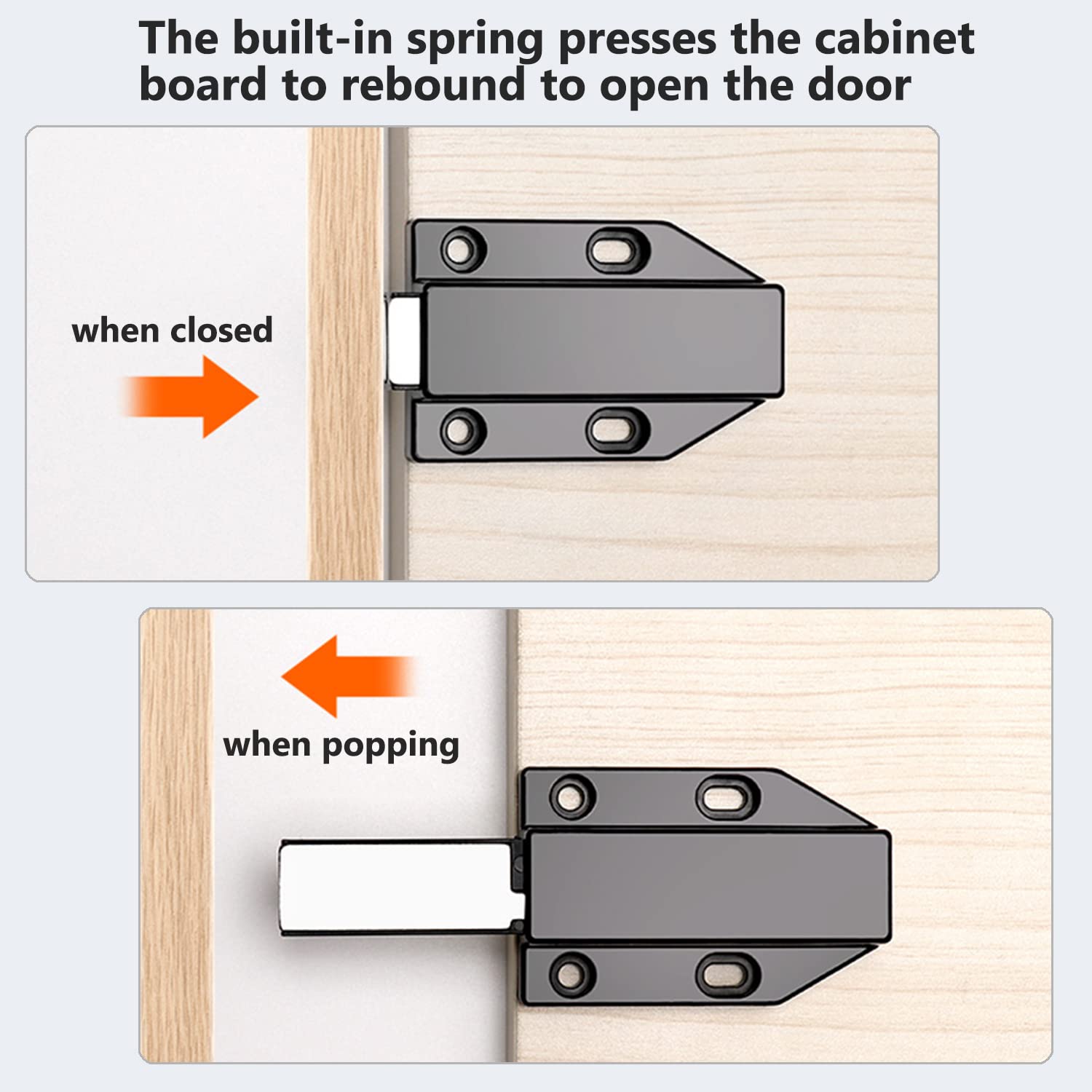 The built-in spring presses the cabinet board to rebound to open the door

when closed

when popping