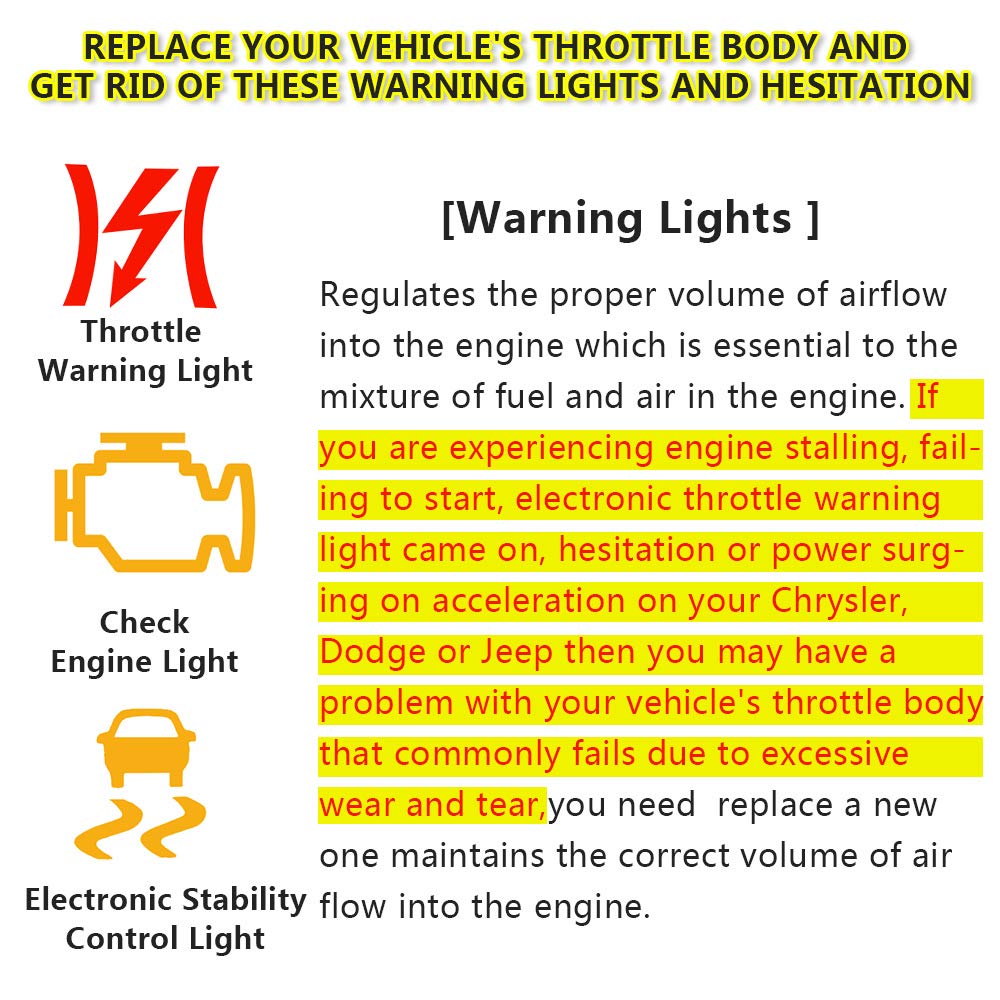 REPLACE YOUR VEHICLE'S THROTTLE BODY AND GET RID OF THESE WARNING LIGHTS AND HESITATION

Throttle Warning Light

Check Engine Light

Electronic Stability Control Light

[Warning Lights ]

Regulates the proper volume of airflow into the engine which is essential to the mixture of fuel and air in the engine. If you are experiencing engine stalling, failing to start, electronic throttle warning light came on, hesitation or power surging on acceleration on your Chrysler, Dodge or Jeep then you may have a problem with your vehicle's throttle body that commonly fails due to excessive wear and tear,you need  replace a new one maintains the correct volume of air flow into the engine.