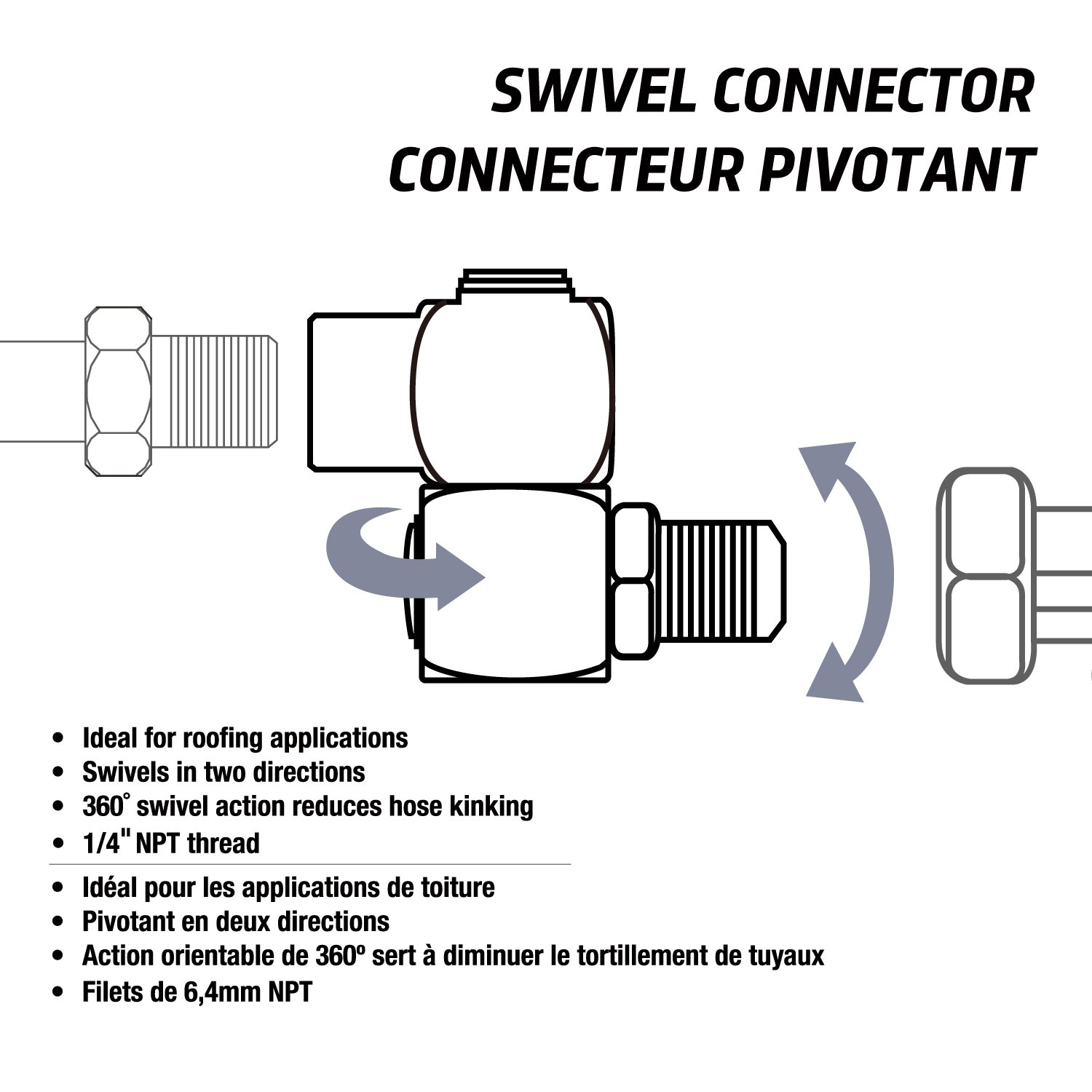 SWIVEL CONNECTOR
CONNECTEUR PIVOTANT

• Ideal for roofing applications
• Swivels in two directions
• 360° swivel action reduces hose kinking
• 1/4" NPT thread

• Idéal pour les applications de toiture
• Pivotant en deux directions
• Action orientable de 360º sert à diminuer le tortillement de tuyaux
• Filets de 6,4mm NPT