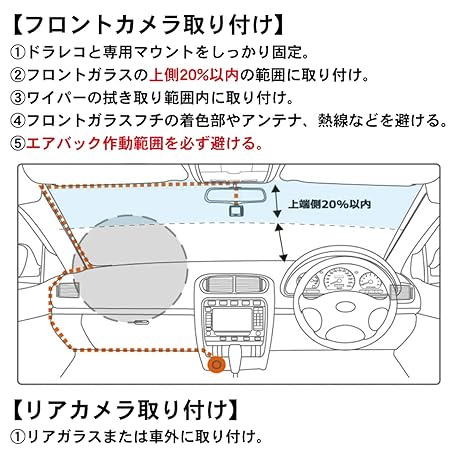 【フロントカメラ取り付け】

①ドラレコと専用マウントをしっかり固定。
②フロントガラスの上側20%以内の範囲に取り付け。
③ワイパーの拭き取り範囲内に取り付け。
④フロントガラスフチの着色部やアンテナ、熱線などを避ける。
⑤エアバック作動範囲を必ず避ける。

上端側20%以内

【リアカメラ取り付け】

①リアガラスまたは車外に取り付け。