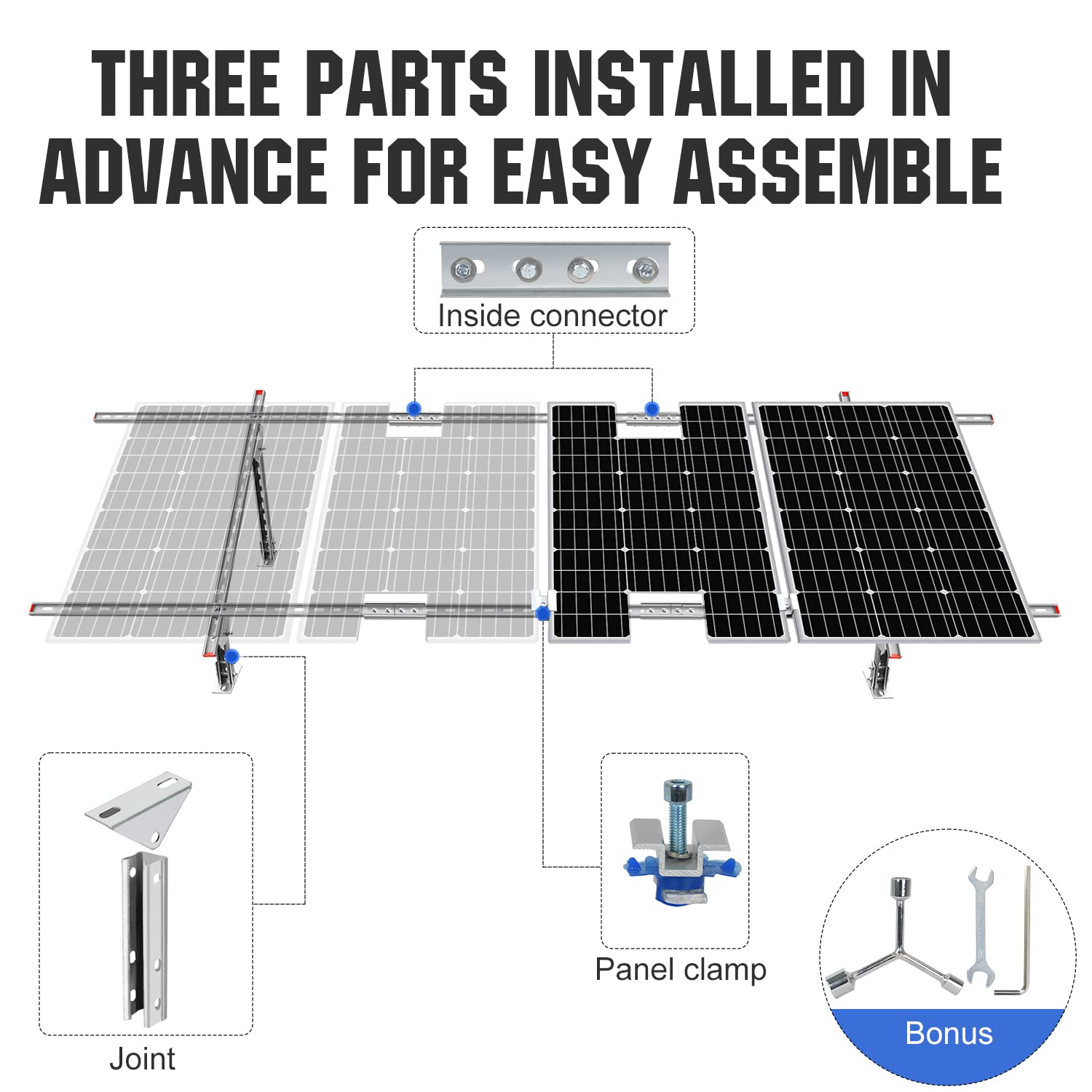 THREE PARTS INSTALLED IN ADVANCE FOR EASY ASSEMBLE

Inside connector

Joint

Panel clamp

Bonus