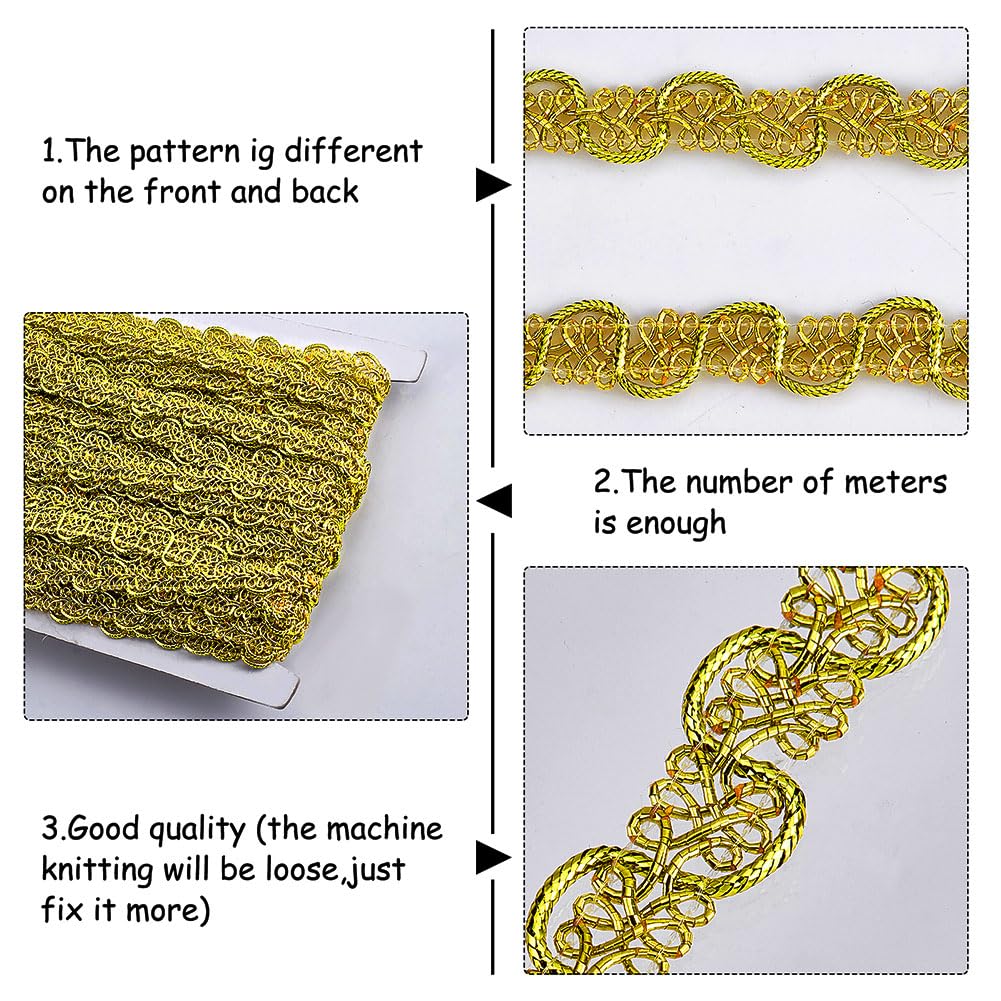 1.The pattern ig different on the front and back

2.The number of meters is enough

3.Good quality (the machine knitting will be loose,just fix it more)