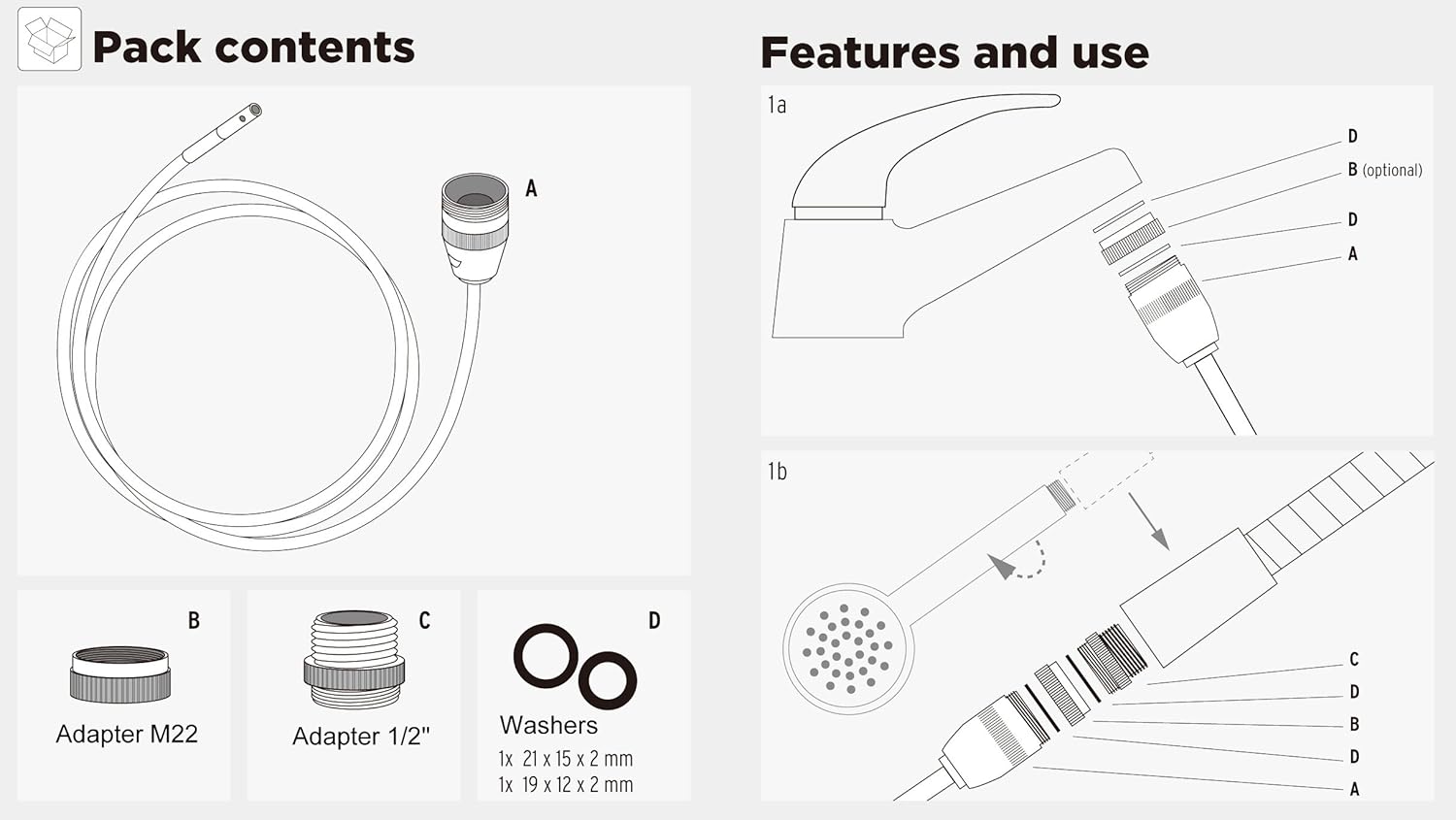 Pack contents

A

B

Adapter M22

C

Adapter 1/2"

D

Washers

1x 21 x 15 x 2 mm
1x 19 x 12 x 2 mm

Features and use

1a

D

B (optional)

D

A

1b

C

D

B

D

A