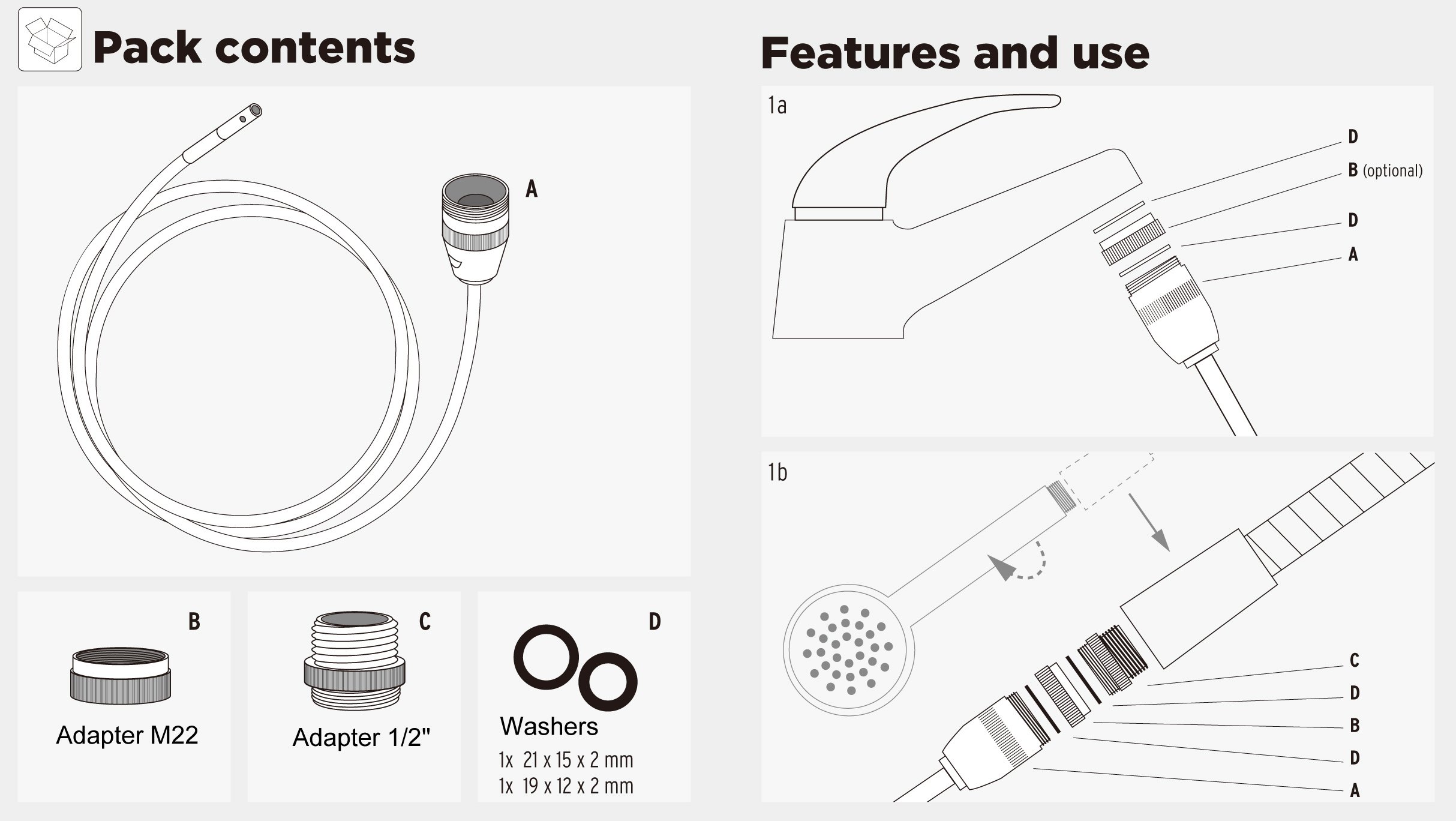 Pack contents

A

B
Adapter M22

C
Adapter 1/2"

D
Washers
1x 21 x 15 x 2 mm
1x 19 x 12 x 2 mm

Features and use

1a
D
B (optional)
D
A

1b
C
D
B
D
A