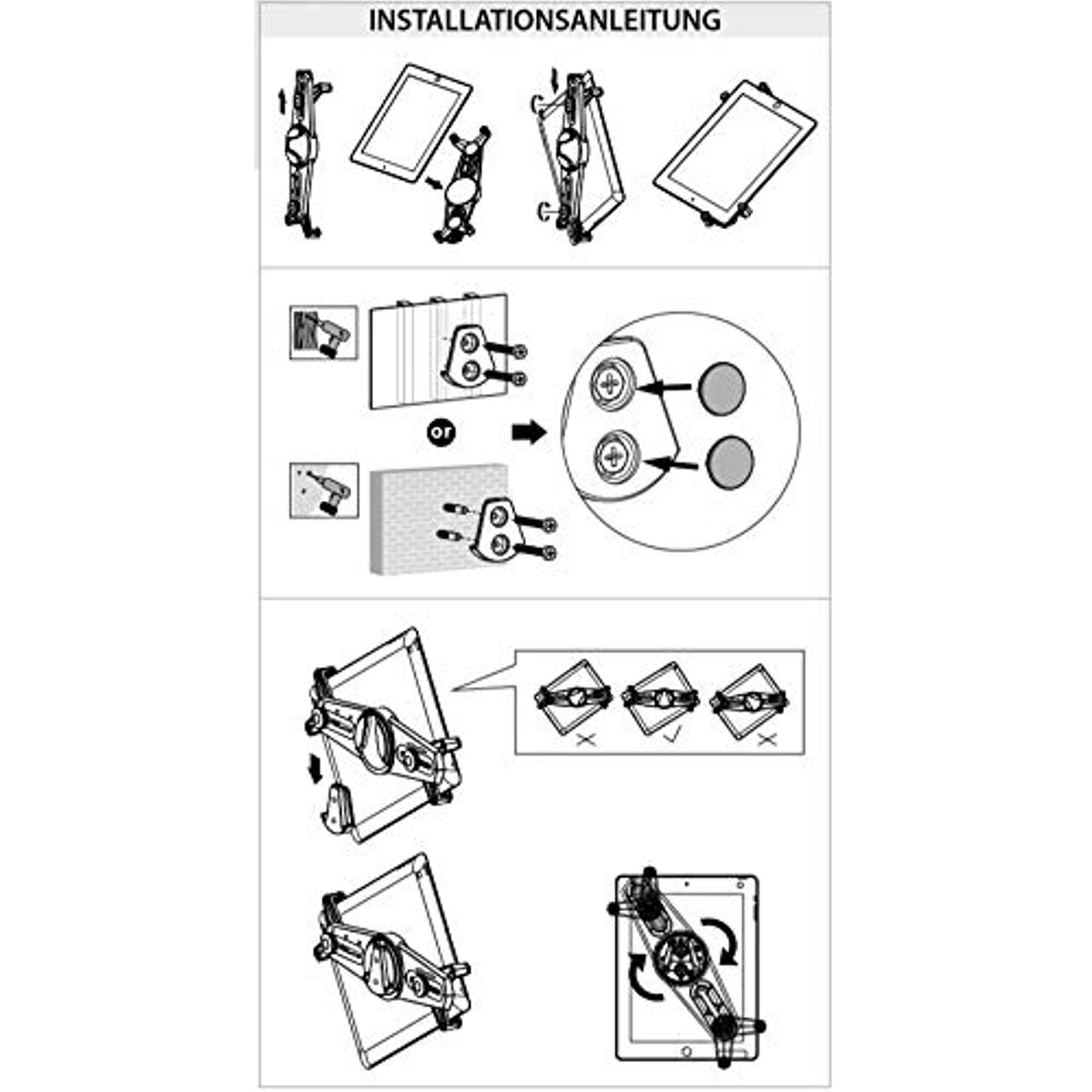 INSTALLATIONSANLEITUNG

or