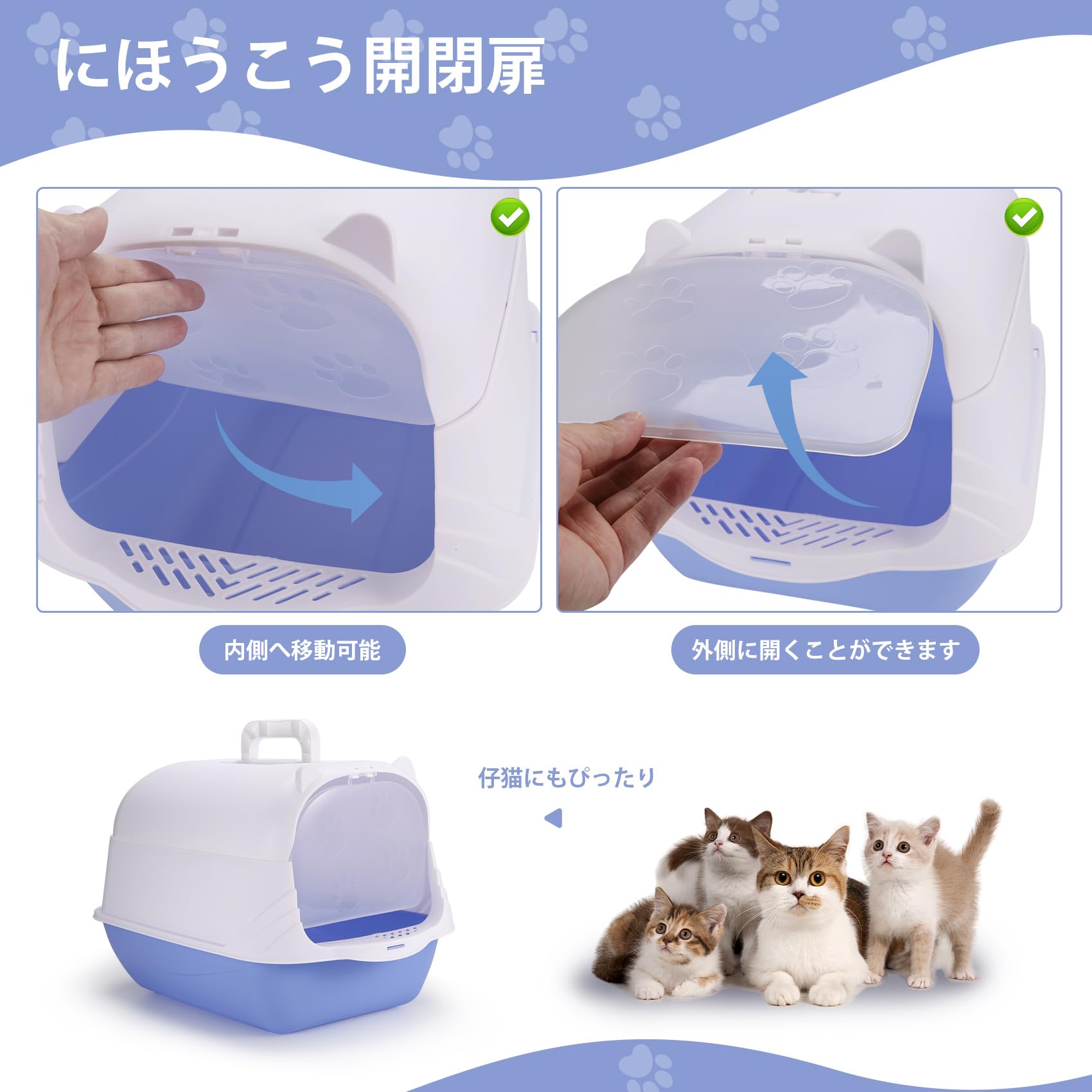 にほうこう開閉扉

内側へ移動可能

外側に開くことができます

仔猫にもぴったり