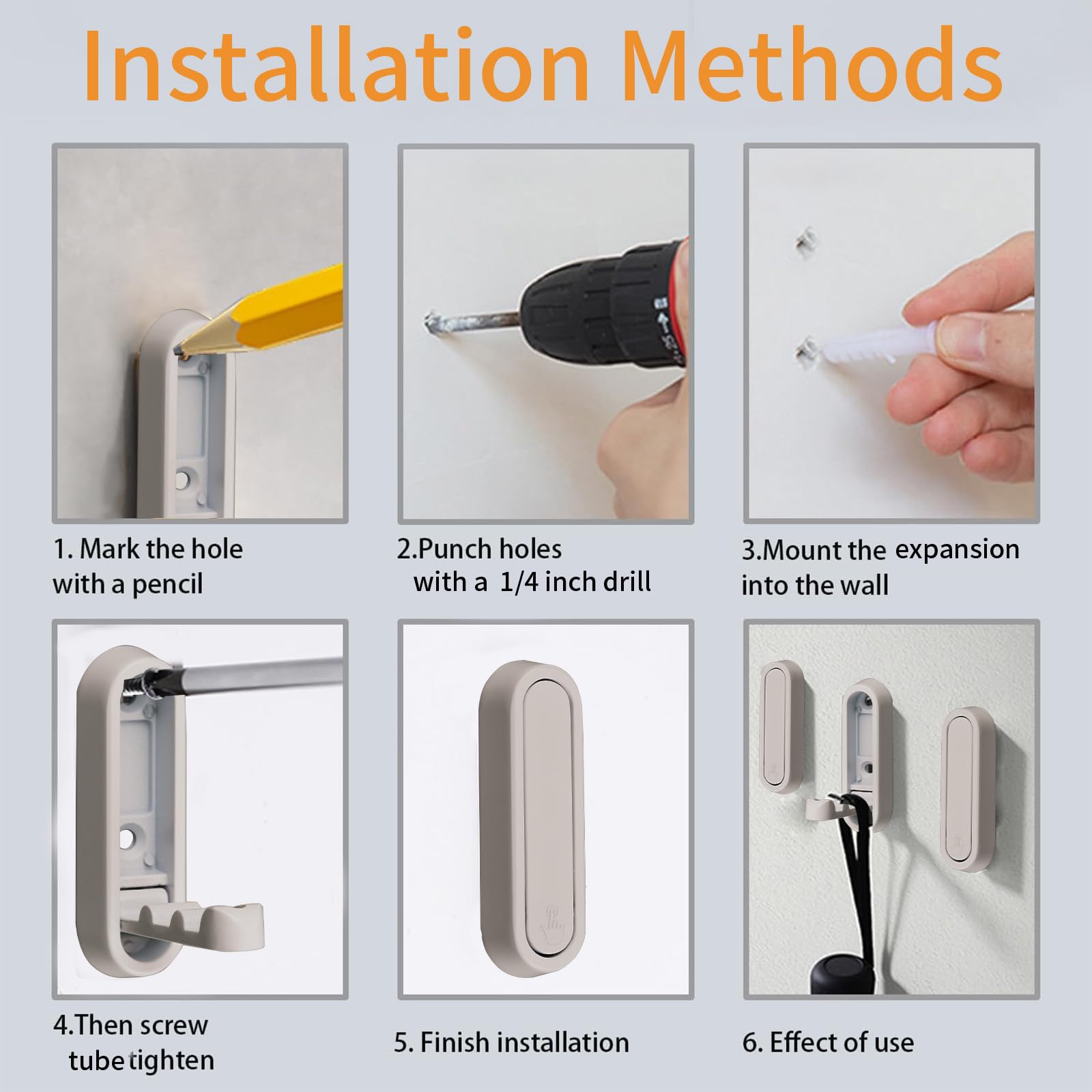 Installation Methods

1. Mark the hole with a pencil

2.Punch holes with a 1/4 inch drill

3.Mount the expansion into the wall

4.Then screw tube tighten

5. Finish installation

6. Effect of use