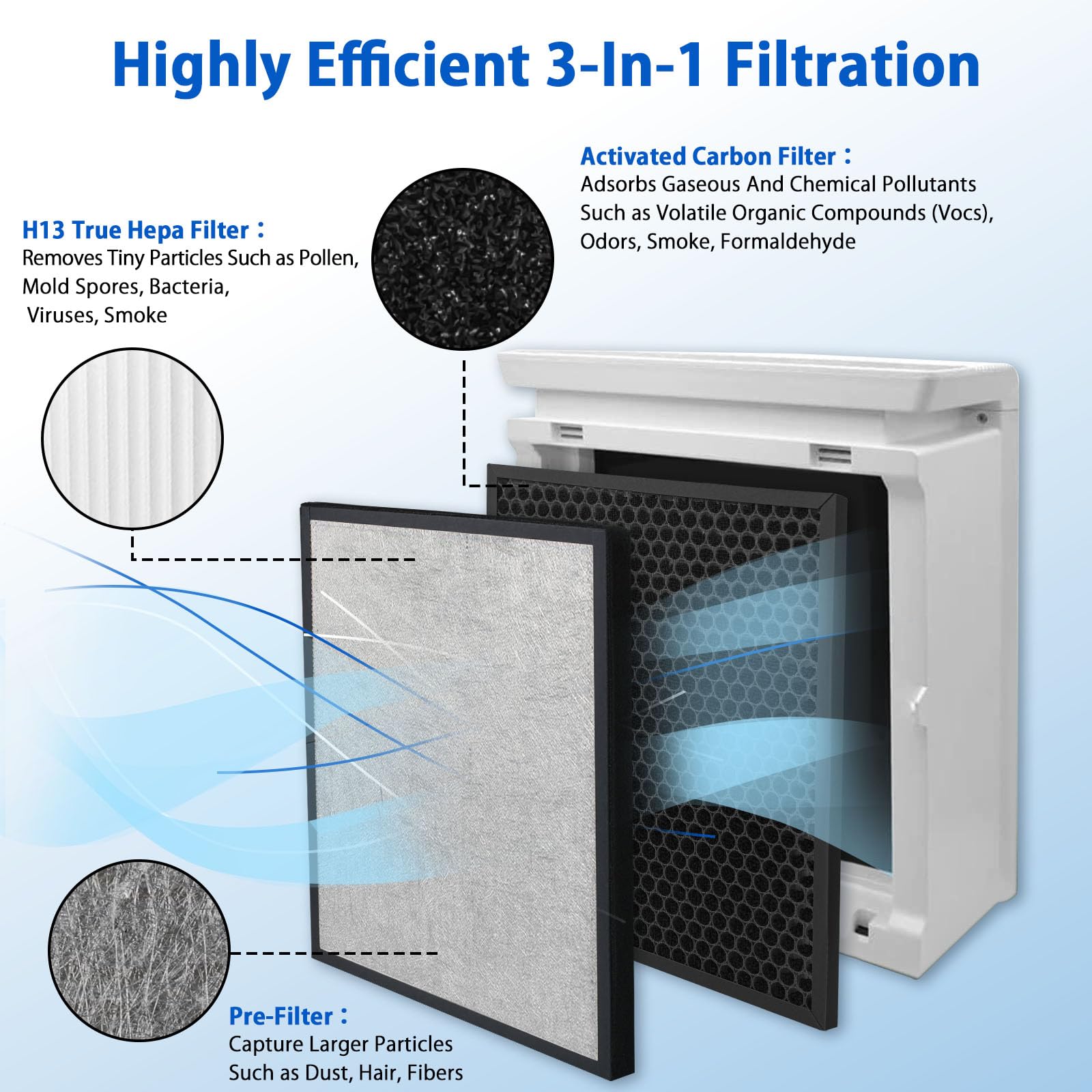 Highly Efficient 3-In-1 Filtration

Activated Carbon Filter：
Adsorbs Gaseous And Chemical Pollutants Such as Volatile Organic Compounds (Vocs), Odors, Smoke, Formaldehyde

H13 True Hepa Filter：
Removes Tiny Particles Such as Pollen, Mold Spores, Bacteria, Viruses, Smoke

Pre-Filter：
Capture Larger Particles Such as Dust, Hair, Fibers