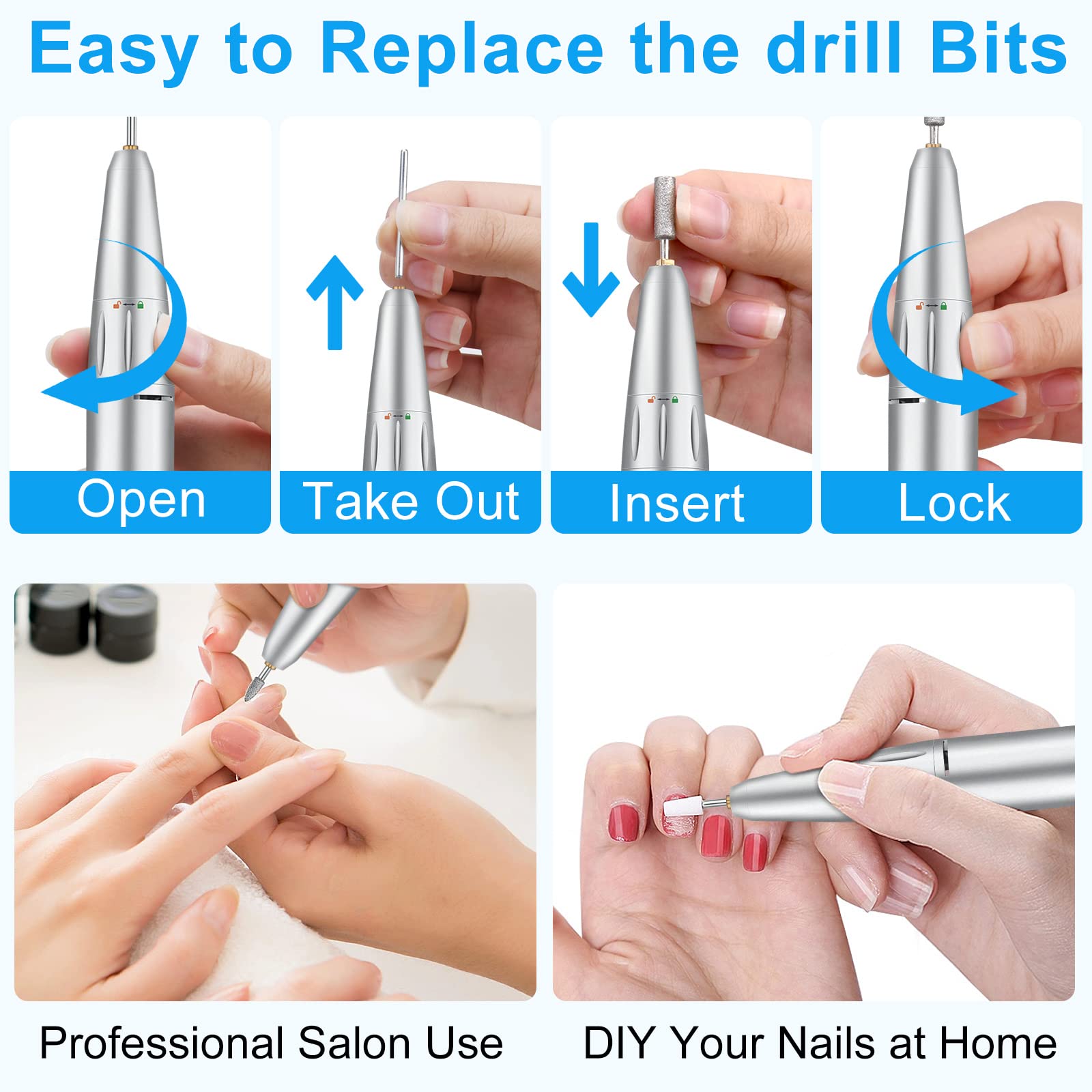 Easy to Replace the drill Bits

Open

Take Out

Insert

Lock

Professional Salon Use

DIY Your Nails at Home