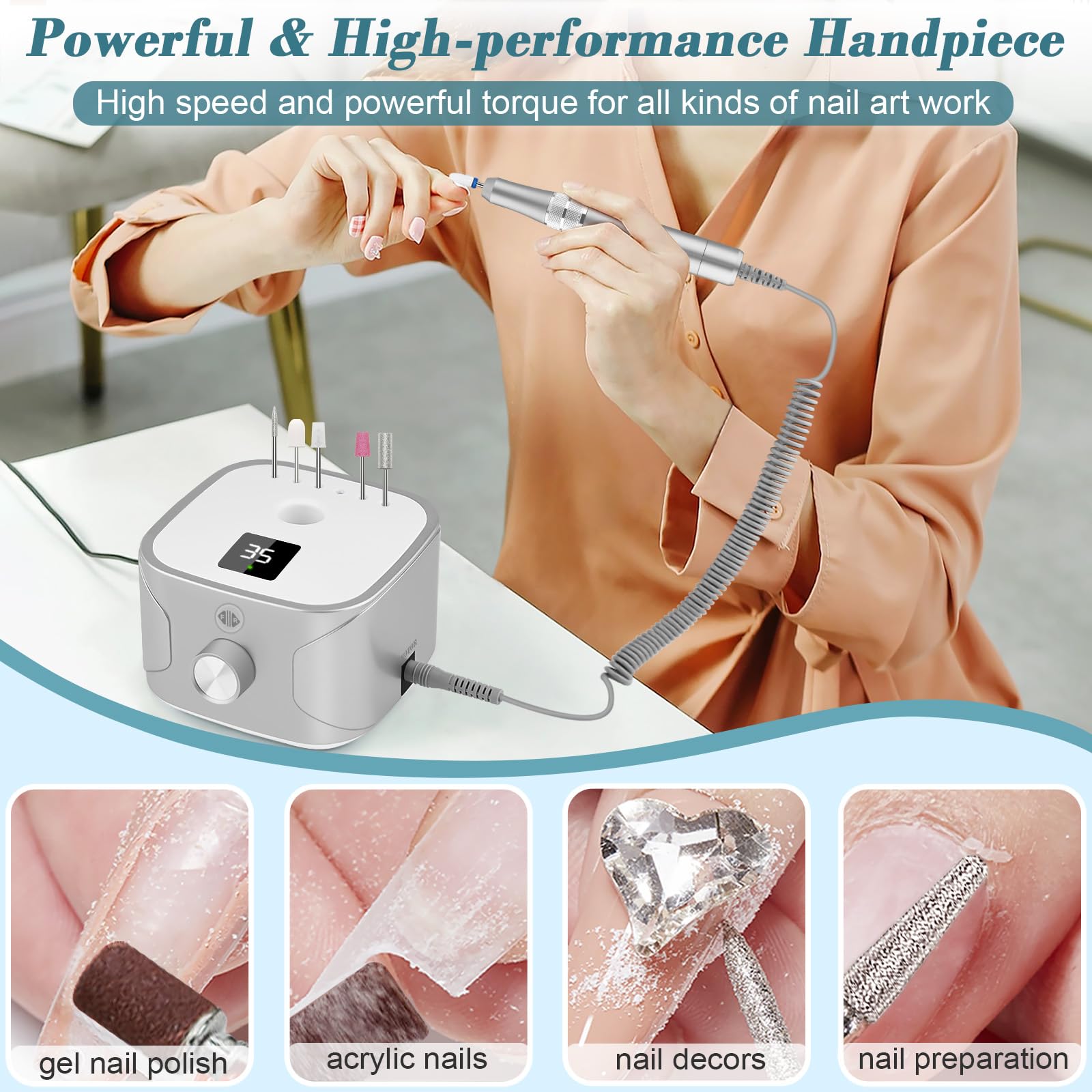 Powerful & High-performance Handpiece

High speed and powerful torque for all kinds of nail art work

35

F R

MOTOR

gel nail polish

acrylic nails

nail decors

nail preparation