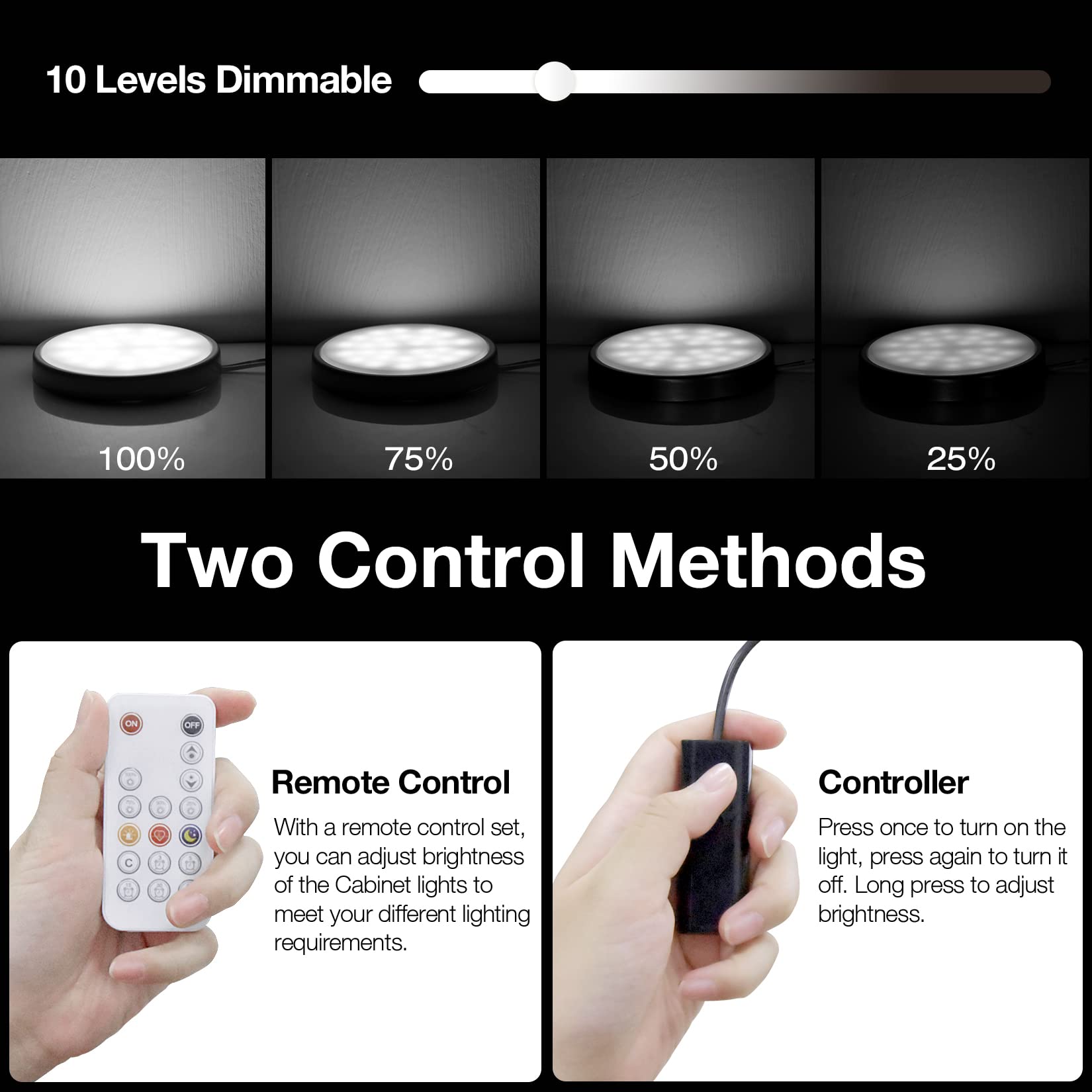 10 Levels Dimmable

100%

75%

50%

25%

Two Control Methods

ON

OFF

C

Remote Control

With a remote control set, you can adjust brightness of the Cabinet lights to meet your different lighting requirements.

Controller

Press once to turn on the light, press again to turn it off. Long press to adjust brightness.