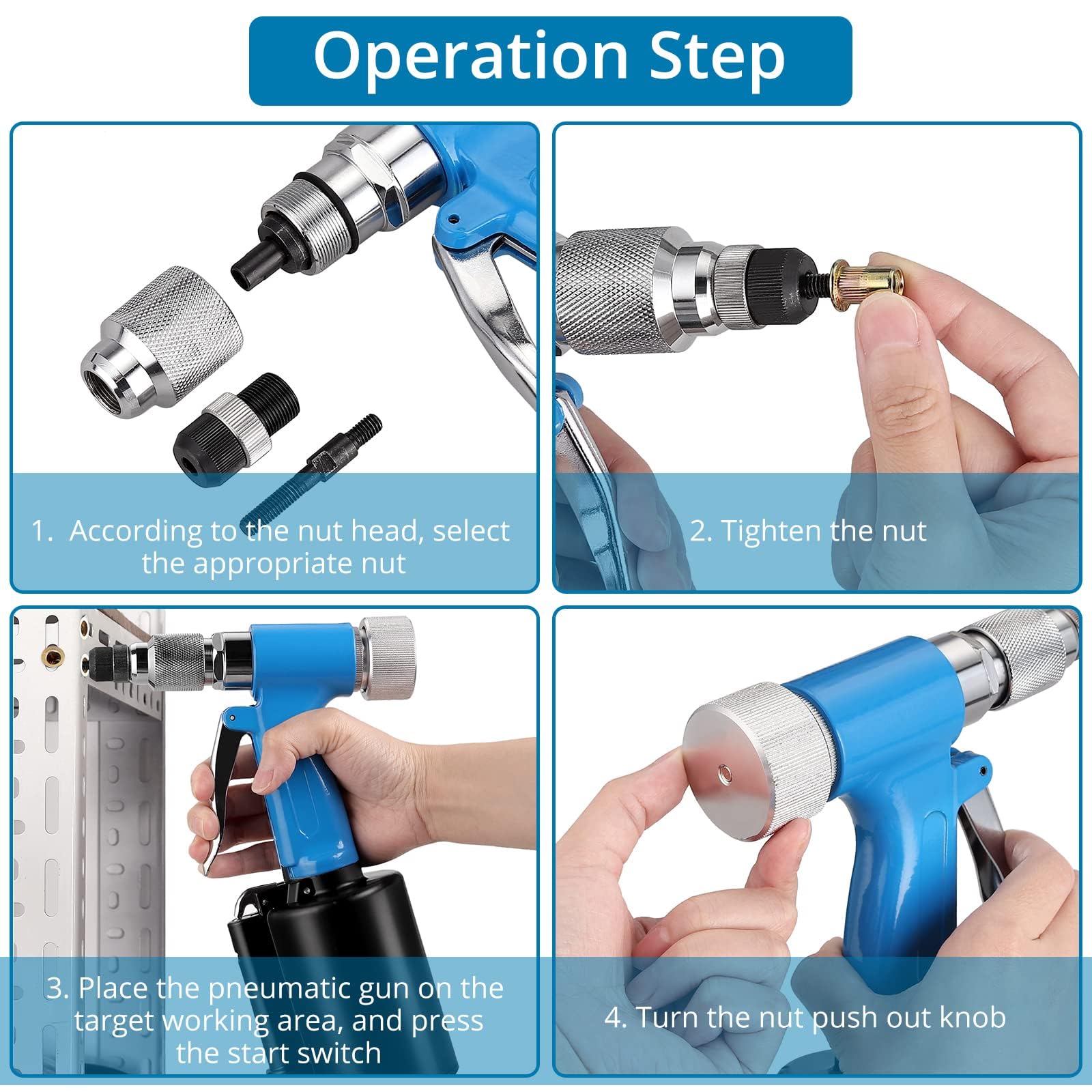 Operation Step

1. According to the nut head, select the appropriate nut

2. Tighten the nut

3. Place the pneumatic gun on the target working area, and press the start switch

4. Turn the nut push out knob