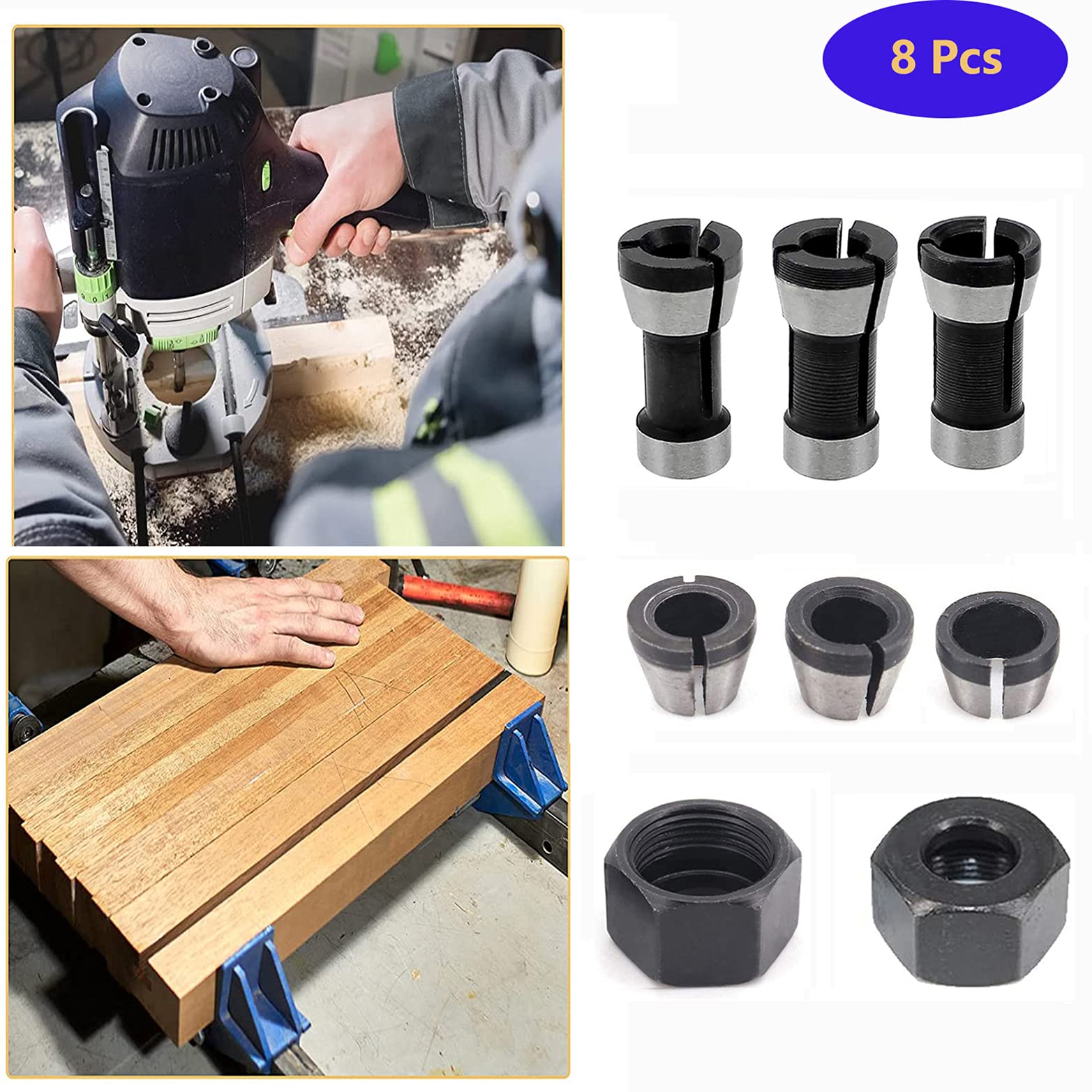 8 Pcs