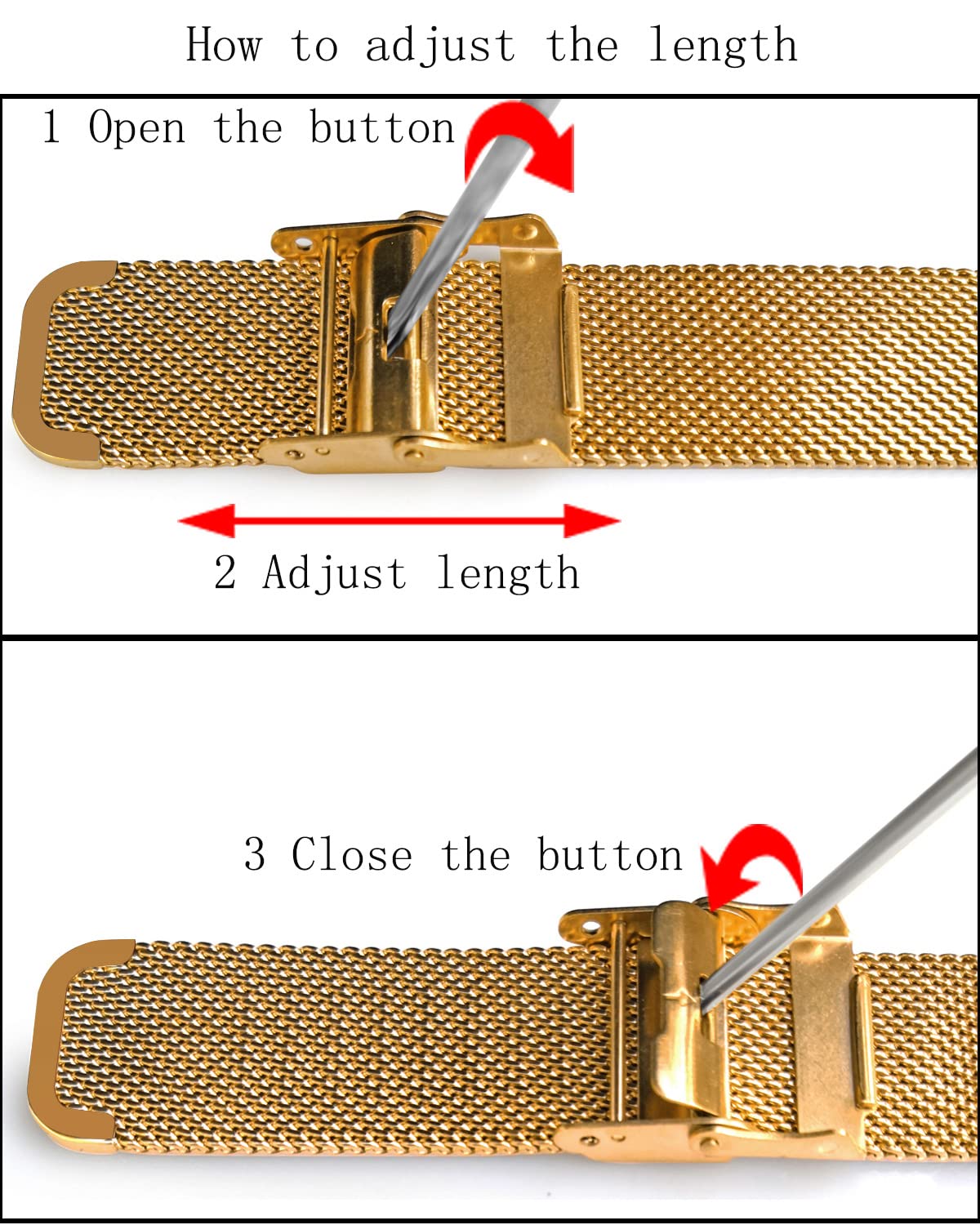 How to adjust the length

1 Open the button

2 Adjust length

3 Close the button