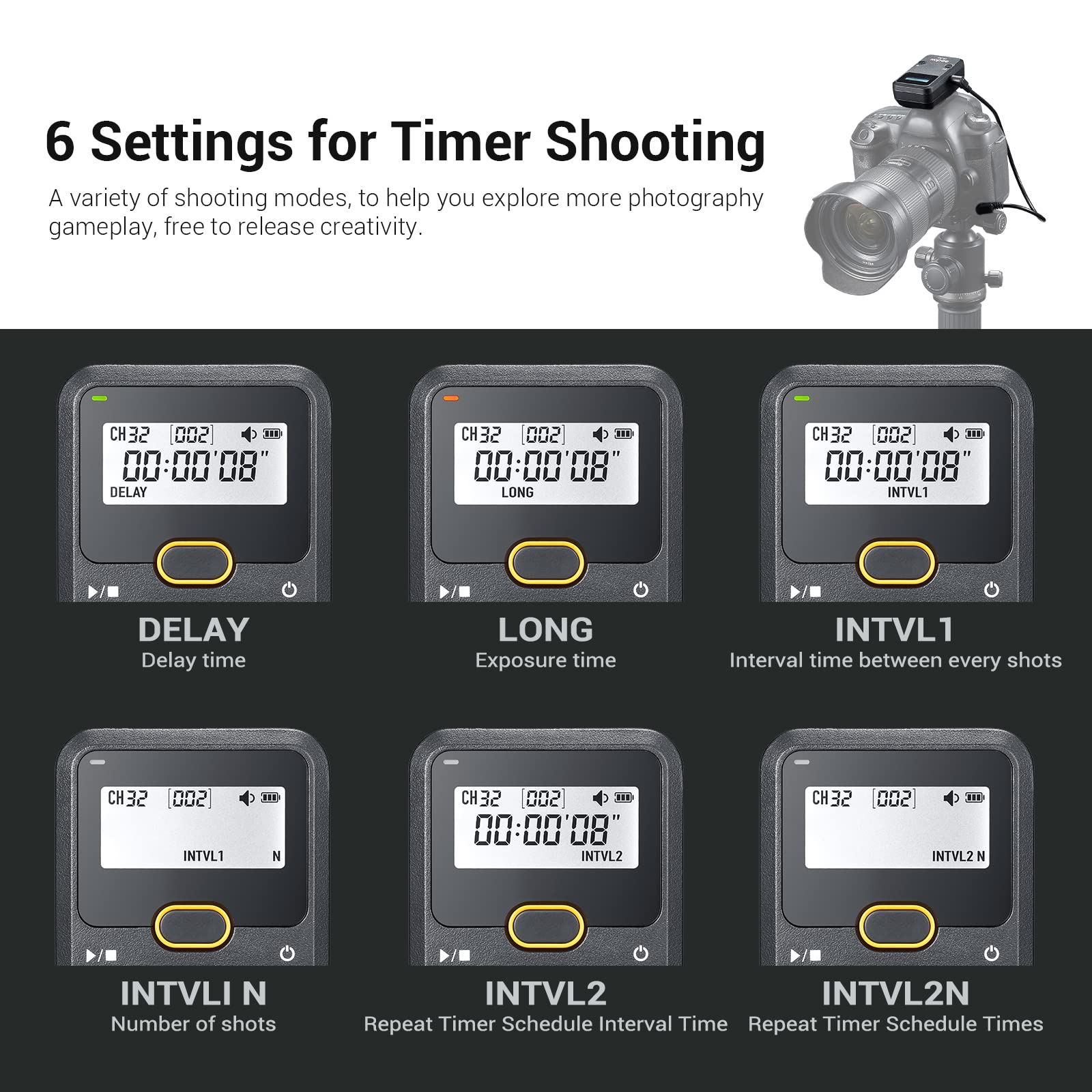 6 Settings for Timer Shooting

A variety of shooting modes, to help you explore more photography gameplay, free to release creativity.

CH32 [002]
00:00'08"
DELAY

DELAY
Delay time

CH32 [002]
00:00'08"
LONG

LONG
Exposure time

CH32 [002]
00:00'08"
INTVL1

INTVL1
Interval time between every shots

CH32 [002]
INTVL1 N

INTVLI N
Number of shots

CH32 [002]
00:00'08"
INTVL2

INTVL2
Repeat Timer Schedule Interval Time

CH32 [002]
INTVL2 N

INTVL2N
Repeat Timer Schedule Times