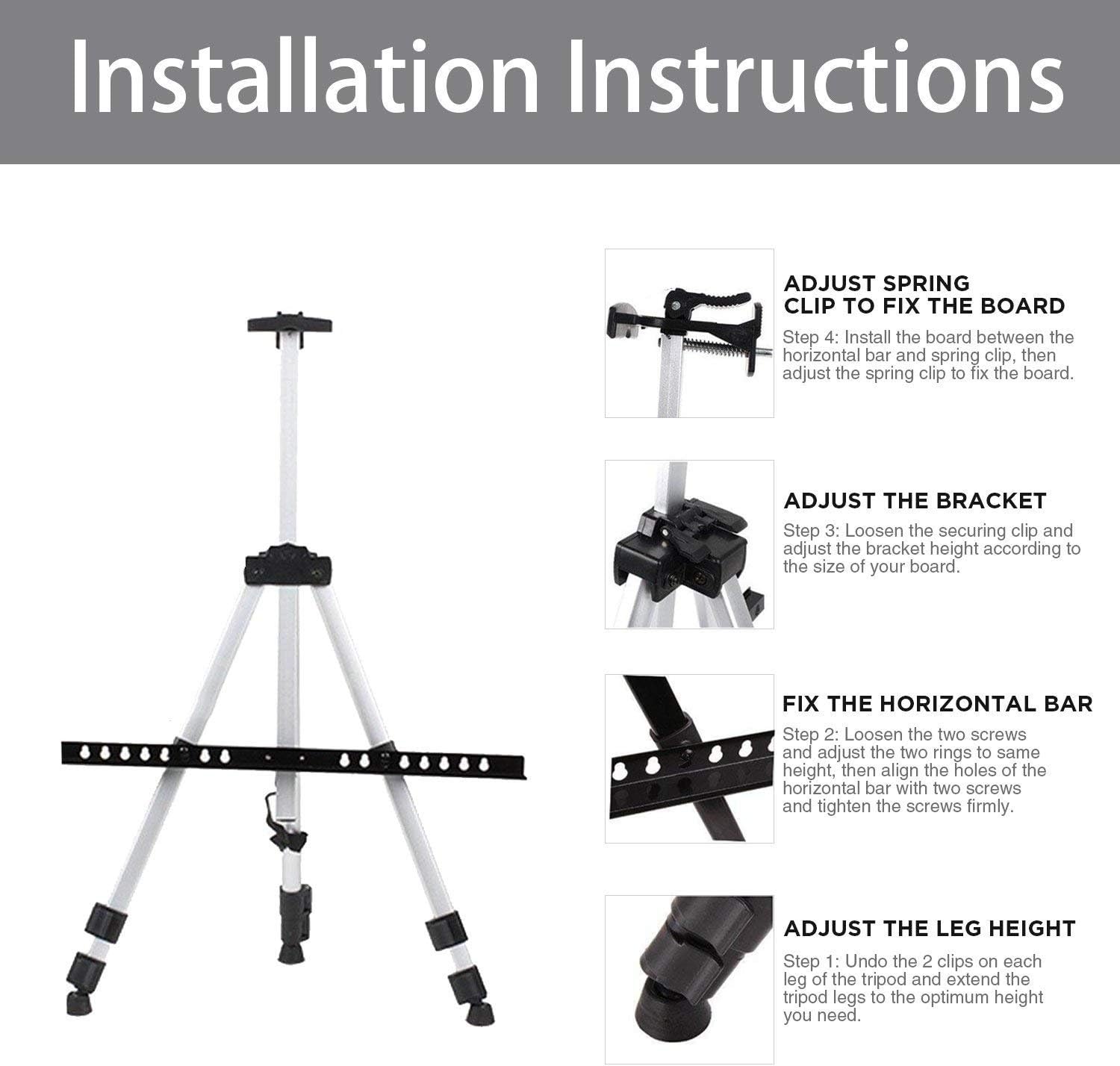 Installation Instructions

ADJUST SPRING CLIP TO FIX THE BOARD

Step 4: Install the board between the horizontal bar and spring clip, then adjust the spring clip to fix the board.

ADJUST THE BRACKET

Step 3: Loosen the securing clip and adjust the bracket height according to the size of your board.

FIX THE HORIZONTAL BAR

Step 2: Loosen the two screws and adjust the two rings to same height, then align the holes of the horizontal bar with two screws and tighten the screws firmly.

ADJUST THE LEG HEIGHT

Step 1: Undo the 2 clips on each leg of the tripod and extend the tripod legs to the optimum height you need.