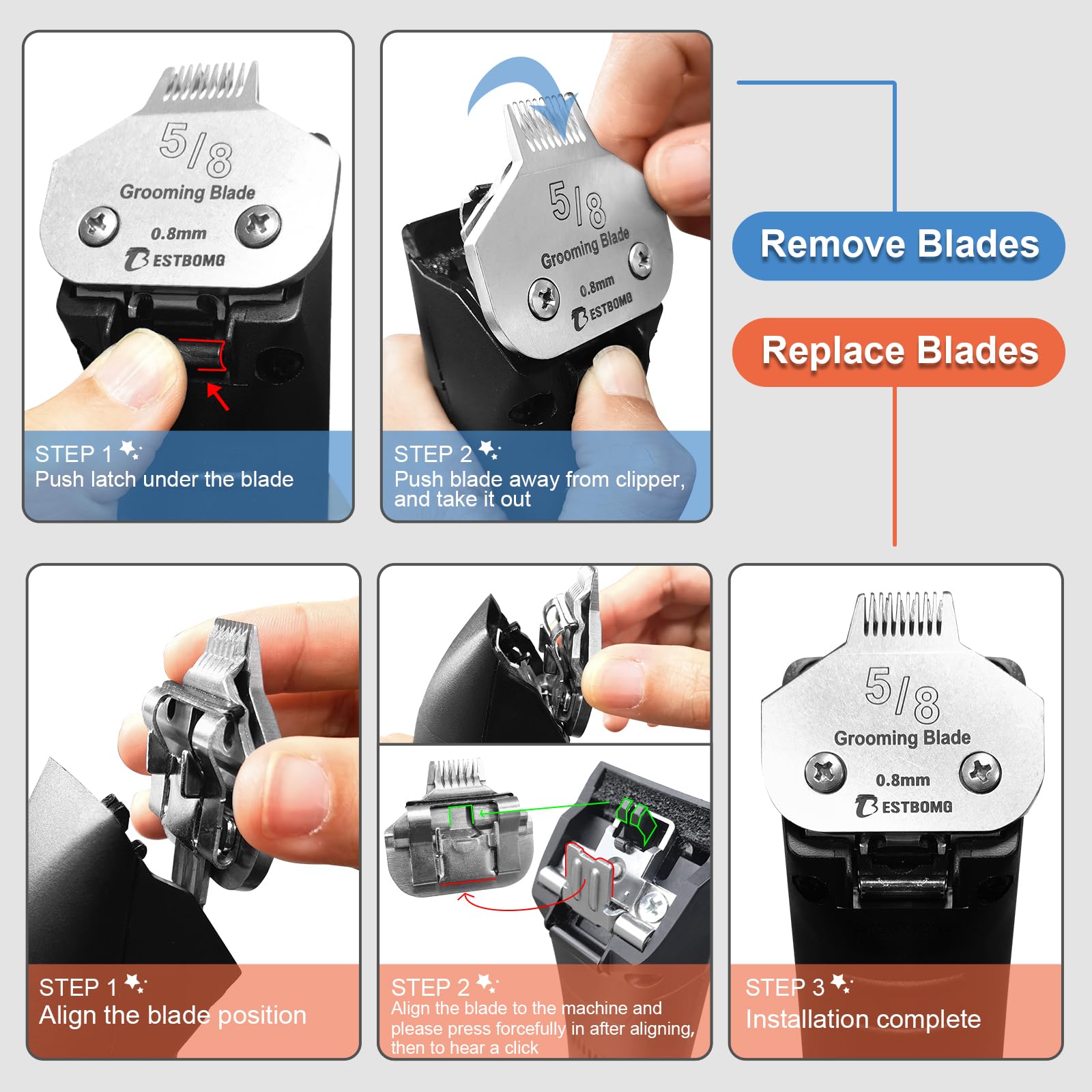 5/8
Grooming Blade
0.8mm
BESTBOMG

STEP 1
Push latch under the blade

5/8
Grooming Blade
0.8mm
BESTBOMG

STEP 2
Push blade away from clipper, and take it out

Remove Blades

Replace Blades

STEP 1
Align the blade position

STEP 2
Align the blade to the machine and please press forcefully in after aligning, then to hear a click

5/8
Grooming Blade
0.8mm
BESTBOMG

STEP 3
Installation complete