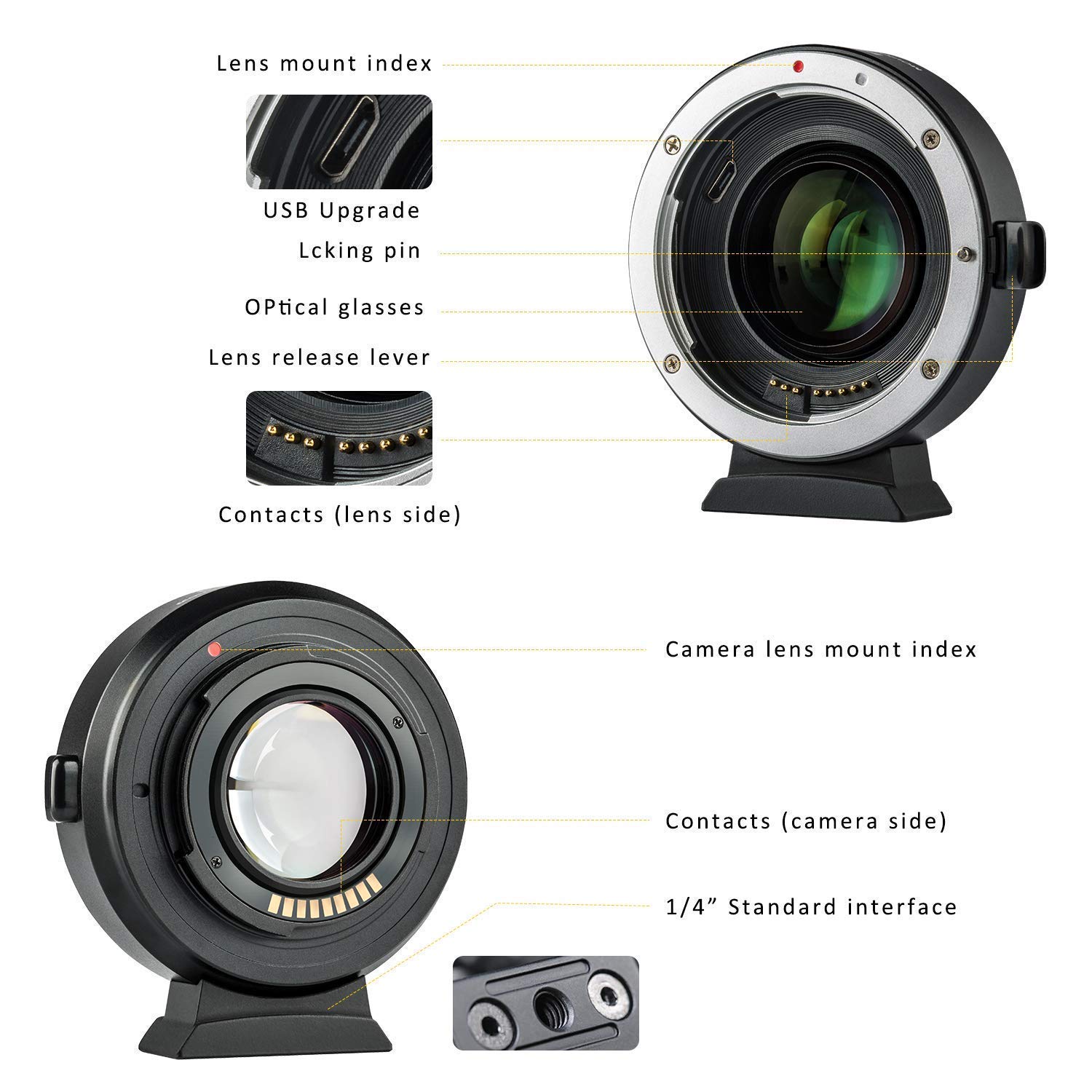 Lens mount index

USB Upgrade

Lcking pin

OPtical glasses

Lens release lever

Contacts (lens side)

Camera lens mount index

Contacts (camera side)

1/4” Standard interface