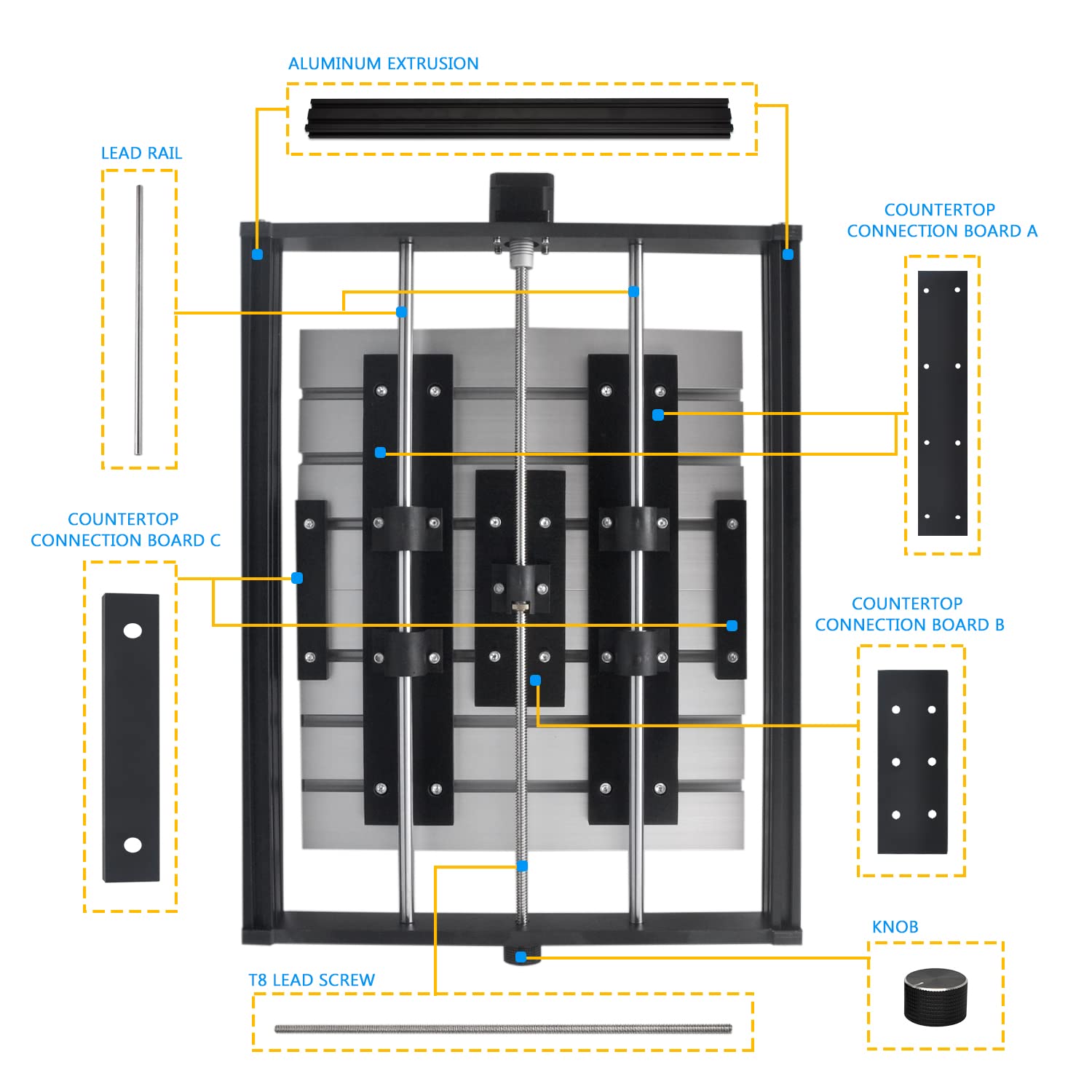 ALUMINUM EXTRUSION

LEAD RAIL

COUNTERTOP CONNECTION BOARD A

COUNTERTOP CONNECTION BOARD C

COUNTERTOP CONNECTION BOARD B

KNOB

T8 LEAD SCREW