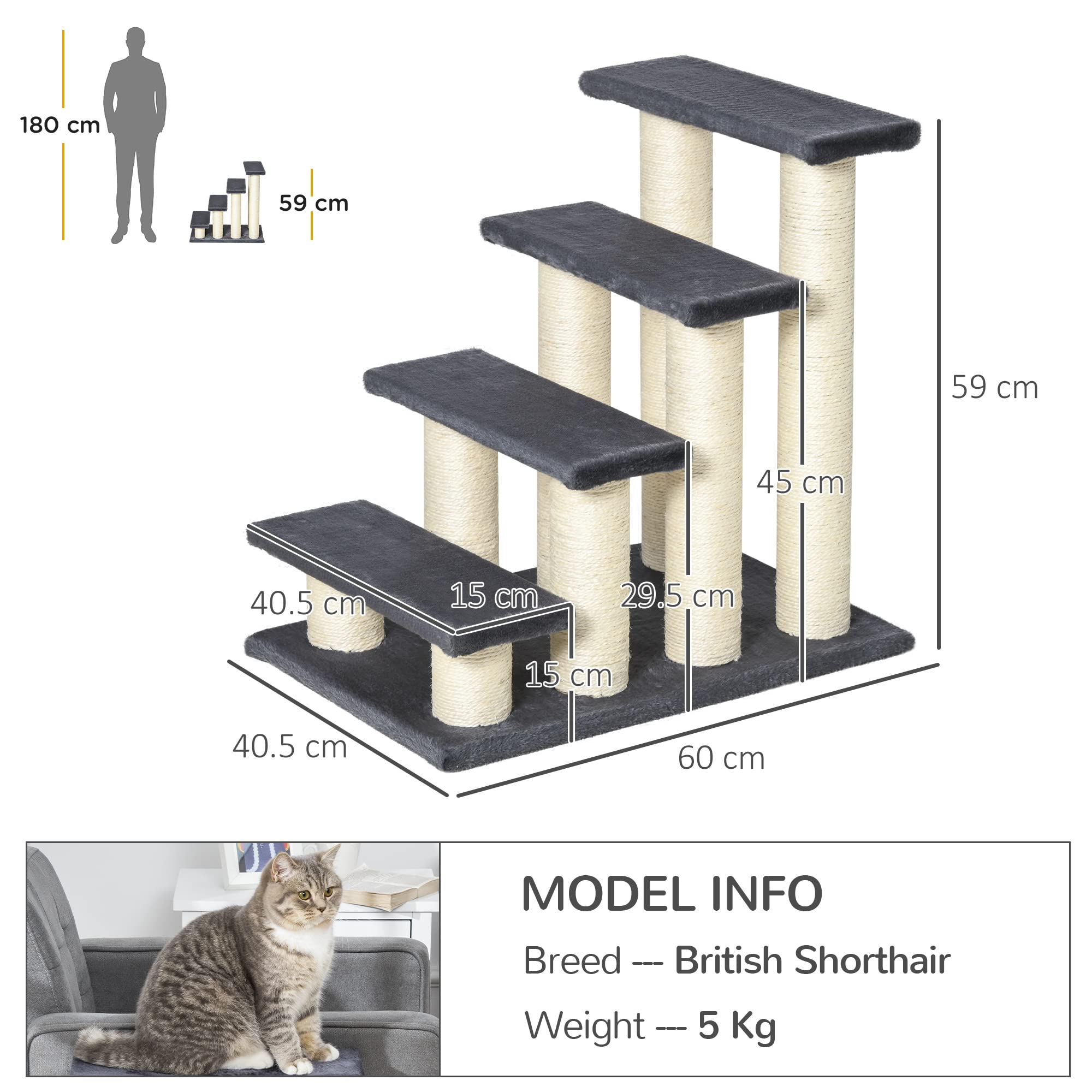 180 cm

59 cm

59 cm

45 cm

40.5 cm

15 cm

29.5 cm

15 cm

40.5 cm

60 cm

MODEL INFO

Breed --- British Shorthair

Weight --- 5 Kg