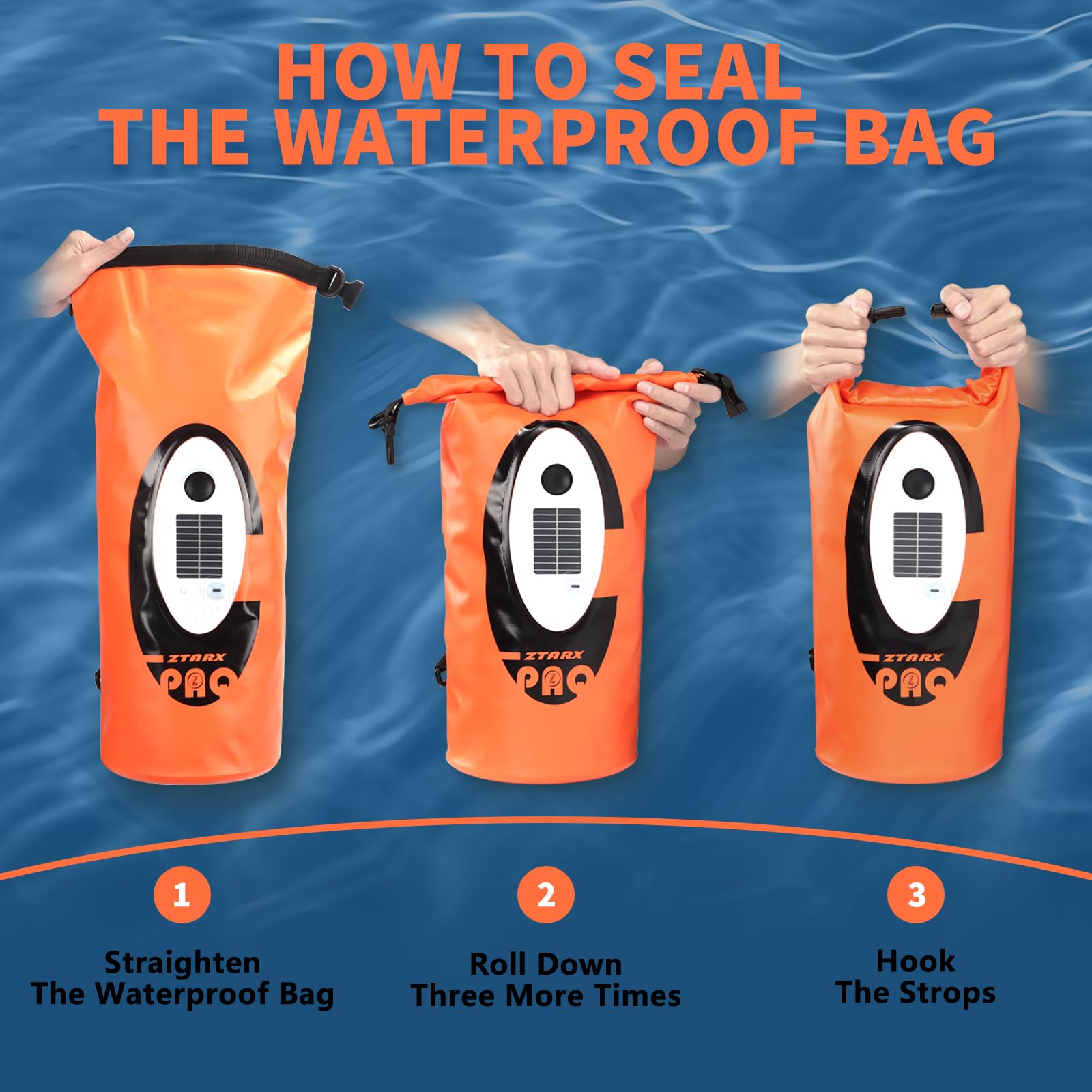 HOW TO SEAL
THE WATERPROOF BAG

ZTARX
PAQ

ZTARX
PAQ

ZTARX
PAQ

1

Straighten
The Waterproof Bag

2

Roll Down
Three More Times

3

Hook
The Strops